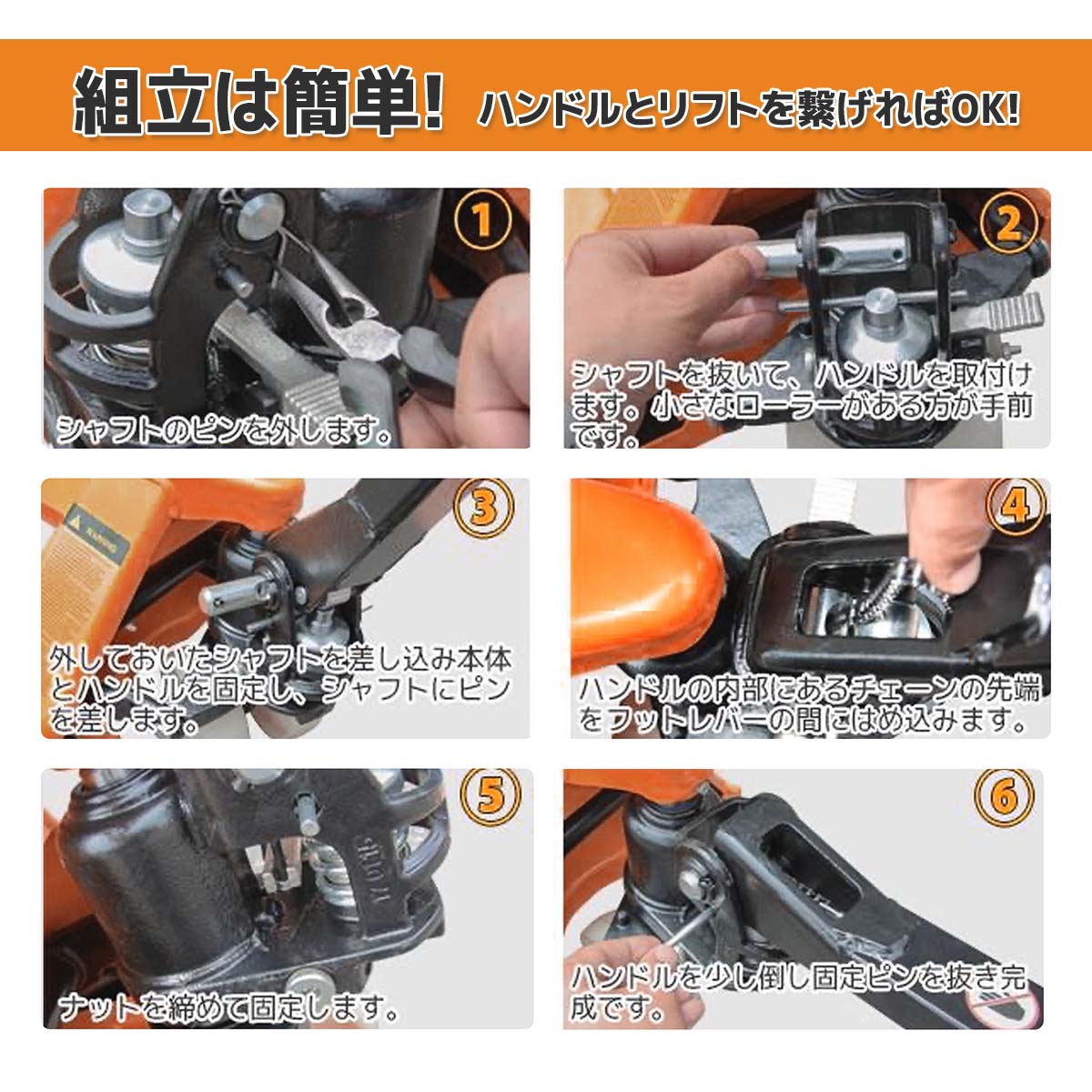 組立は簡単! ハンドルとリフトを繋げればOK!

1
シャフトのピンを外します。

2
シャフトを抜いて、ハンドルを取付けます。小さなローラーがある方が手前です。

3
外しておいたシャフトを差し込み本体とハンドルを固定し、シャフトにピンを差します。

4
ハンドルの内部にあるチェーンの先端をフットレバーの間にはめ込みます。

5
ナットを締めて固定します。

6
ハンドルを少し倒し固定ピンを抜き完成です。