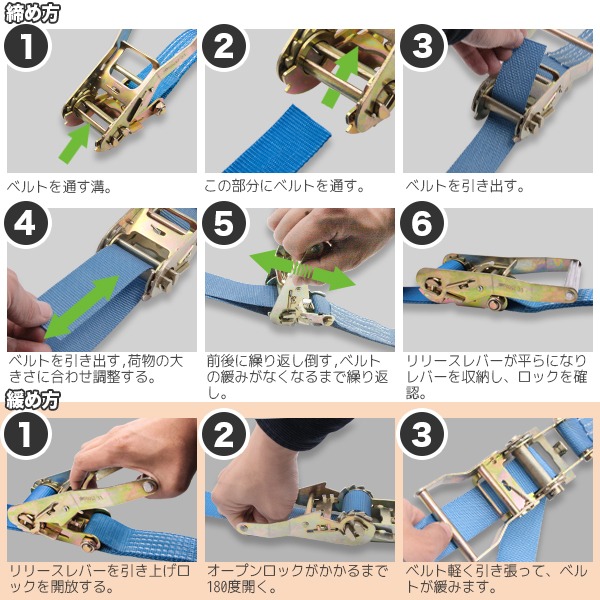 締め方

1
ベルトを通す溝。

2
この部分にベルトを通す。

3
ベルトを引き出す。

4
ベルトを引き出す，荷物の大きさに合わせ調整する。

5
前後に繰り返し倒す，ベルトの緩みがなくなるまで繰り返し。

6
リリースレバーが平らになりレバーを収納し、ロックを確認。

緩め方

1
リリースレバーを引き上げロックを開放する。

2
オープンロックがかかるまで180度開く。

3
ベルト軽く引き張って、ベルトが緩みます。