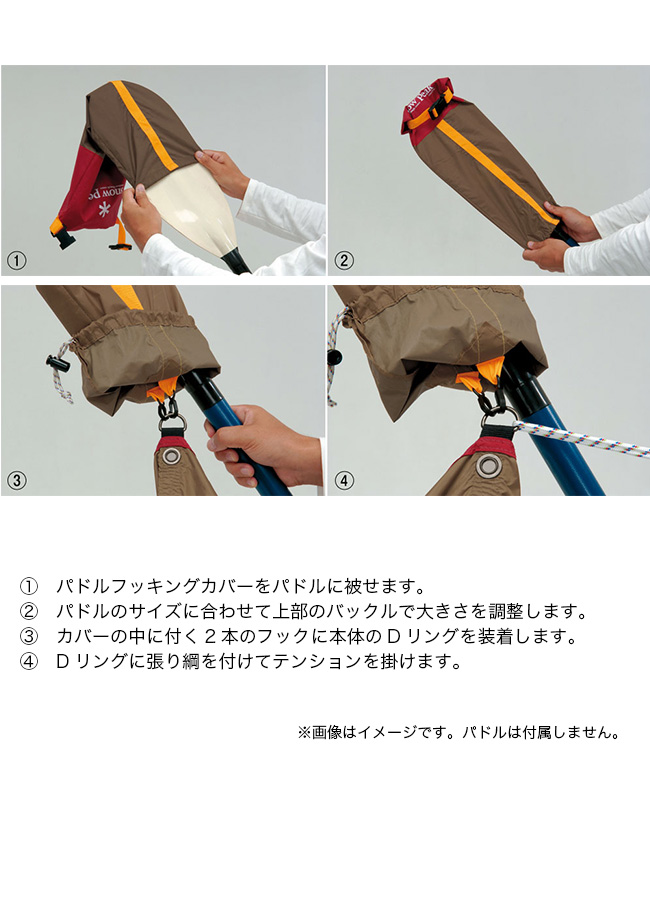 ①

②

③

④

① パドルフッキングカバーをパドルに被せます。
② パドルのサイズに合わせて上部のバックルで大きさを調整します。
③ カバーの中に付く２本のフックに本体のＤリングを装着します。
④ Ｄリングに張り綱を付けてテンションを掛けます。

※画像はイメージです。パドルは付属しません。