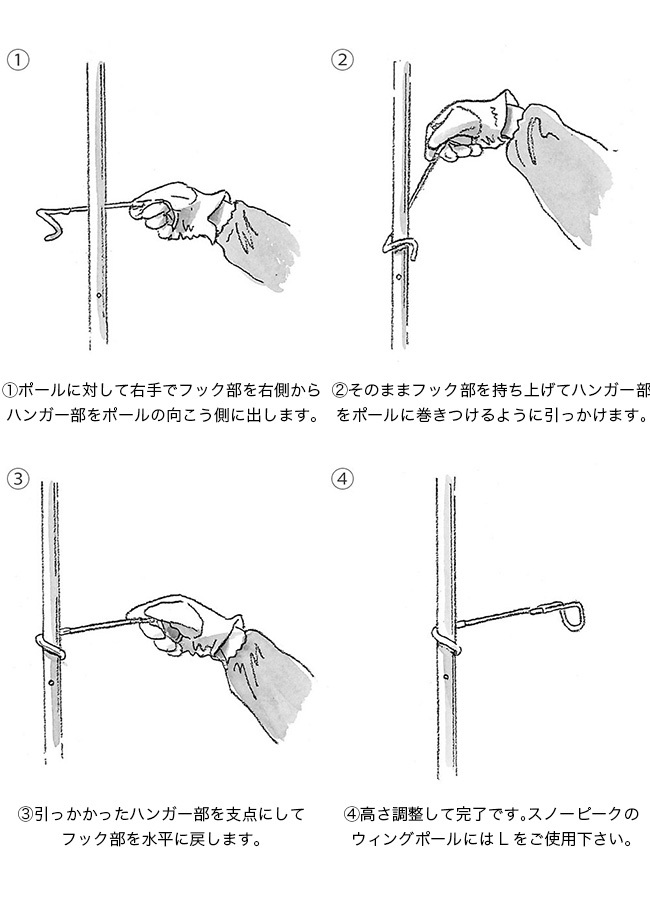 ①

②

①ポールに対して右手でフック部を右側からハンガー部をポールの向こう側に出します。

②そのままフック部を持ち上げてハンガー部をポールに巻きつけるように引っかけます。

③

④

③引っかかったハンガー部を支点にしてフック部を水平に戻します。

④高さ調整して完了です。スノーピークのウィングポールにはＬをご使用下さい。