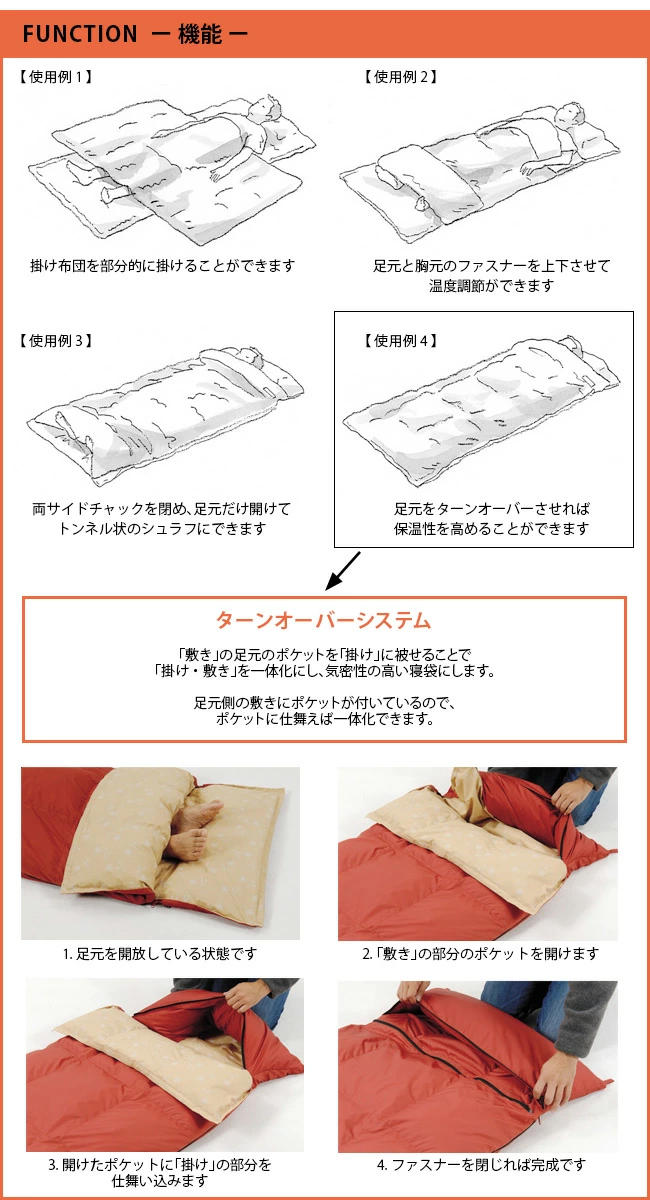 FUNCTION ー 機能 ー

【使用例 1】

掛け布団を部分的に掛けることができます

【使用例 2】

足元と胸元のファスナーを上下させて温度調節ができます

【使用例 3】

両サイドチャックを閉め、足元だけ開けてトンネル状のシュラフにできます

【使用例 4】

足元をターンオーバーさせれば保温性を高めることができます

ターンオーバーシステム

「敷き」の足元のポケットを「掛け」に被せることで「掛け・敷き」を一体化にし、気密性の高い寝袋にします。

足元側の敷きにポケットが付いているので、ポケットに仕舞えば一体化できます。

1. 足元を開放している状態です

2.「敷き」の部分のポケットを開けます

3. 開けたポケットに「掛け」の部分を仕舞い込みます

4. ファスナーを閉じれば完成です