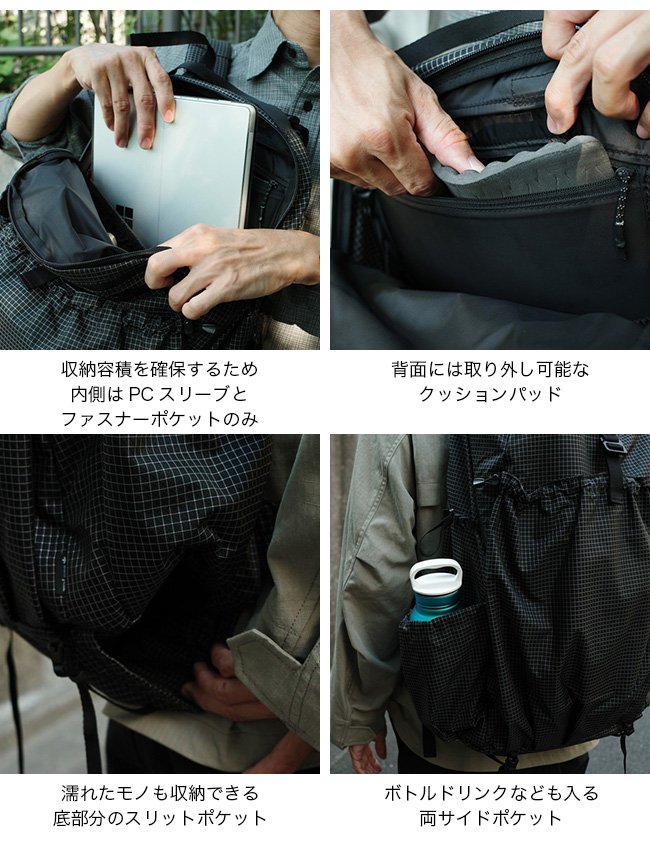 収納容積を確保するため
内側は PC スリーブと
ファスナーポケットのみ

背面には取り外し可能な
クッションパッド

濡れたモノも収納できる
底部分のスリットポケット

ボトルドリンクなども入る
両サイドポケット