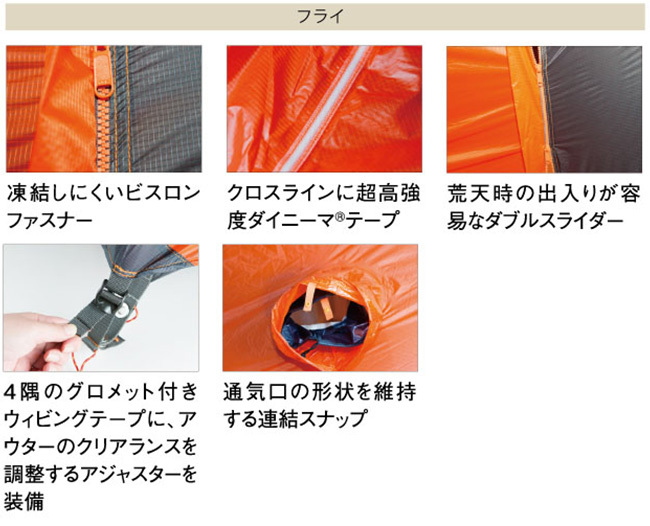 フライ

凍結しにくいビスロンファスナー

クロスラインに超高強度ダイニーマ®テープ

荒天時の出入りが容易なダブルスライダー

4隅のグロメット付きウィビングテープに、アウターのクリアランスを調整するアジャスターを装備

通気口の形状を維持する連結スナップ