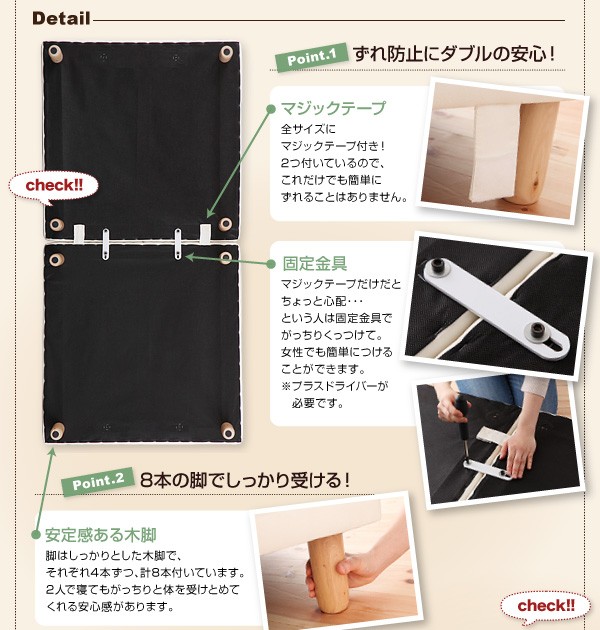 Detail

check!!

Point.1 ずれ防止にダブルの安心！

マジックテープ
全サイズに
マジックテープ付き！
2つ付いているので、
これだけでも簡単に
ずれることはありません。

固定金具
マジックテープだけだと
ちょっと心配・・・
という人は固定金具で
がっちりくっつけて。
女性でも簡単につける
ことができます。
※プラスドライバーが
必要です。

Point.2 8本の脚でしっかり受ける！

安定感ある木脚
脚はしっかりとした木脚で、
それぞれ4本ずつ、計8本付いています。
2人で寝てもがっちりと体を受けとめて
くれる安心感があります。

check!!