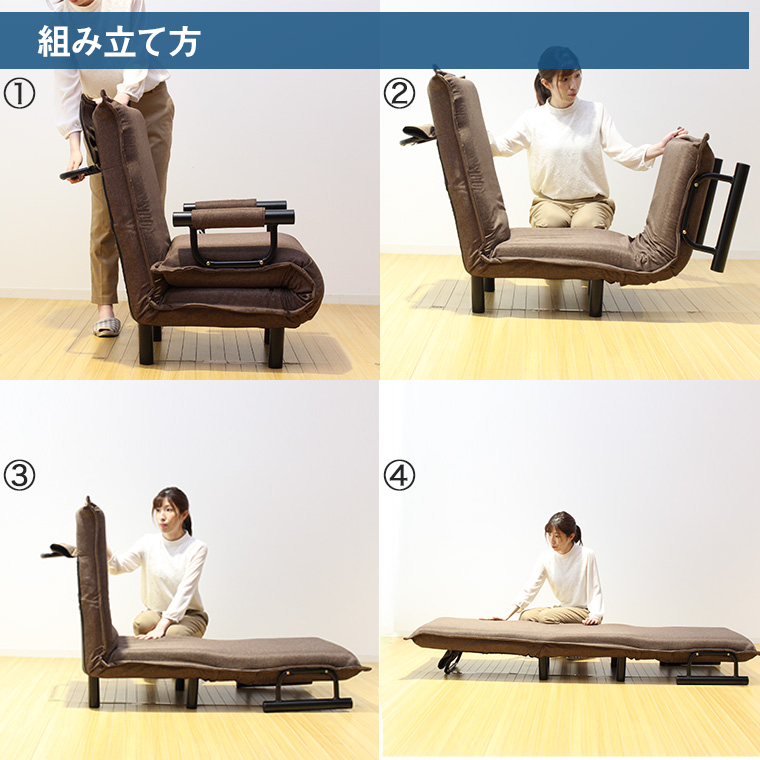 組み立て方

①

②

③

④