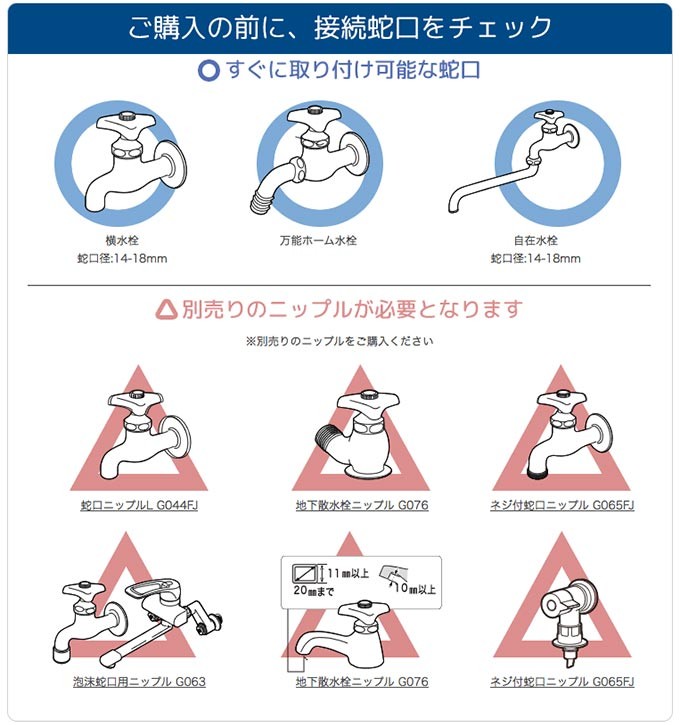 ご購入の前に、接続蛇口をチェック

○ すぐに取り付け可能な蛇口

横水栓
蛇口径:14-18mm

万能ホーム水栓

自在水栓
蛇口径:14-18mm

△ 別売りのニップルが必要となります

※別売りのニップルをご購入ください

蛇口ニップルL G044FJ

地下散水栓ニップル G076

ネジ付蛇口ニップル G065FJ

泡沫蛇口用ニップル G063

11㎜以上
20㎜まで
10㎜以上

地下散水栓ニップル G076

ネジ付蛇口ニップル G065FJ