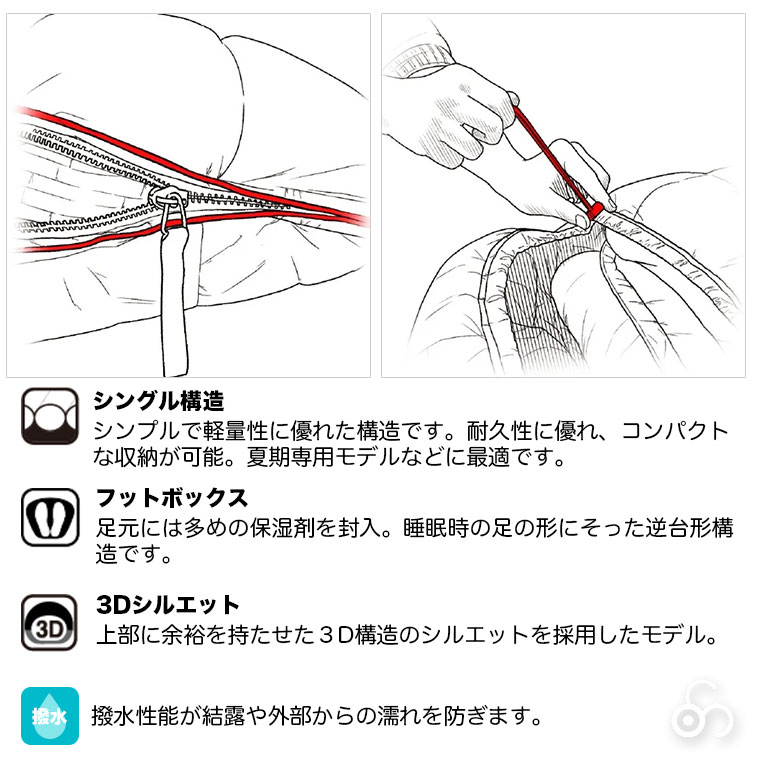 シングル構造
シンプルで軽量性に優れた構造です。耐久性に優れ、コンパクトな収納が可能。夏期専用モデルなどに最適です。

フットボックス
足元には多めの保湿剤を封入。睡眠時の足の形にそった逆台形構造です。

3Dシルエット
3D
上部に余裕を持たせた３Ｄ構造のシルエットを採用したモデル。

撥水
撥水性能が結露や外部からの濡れを防ぎます。