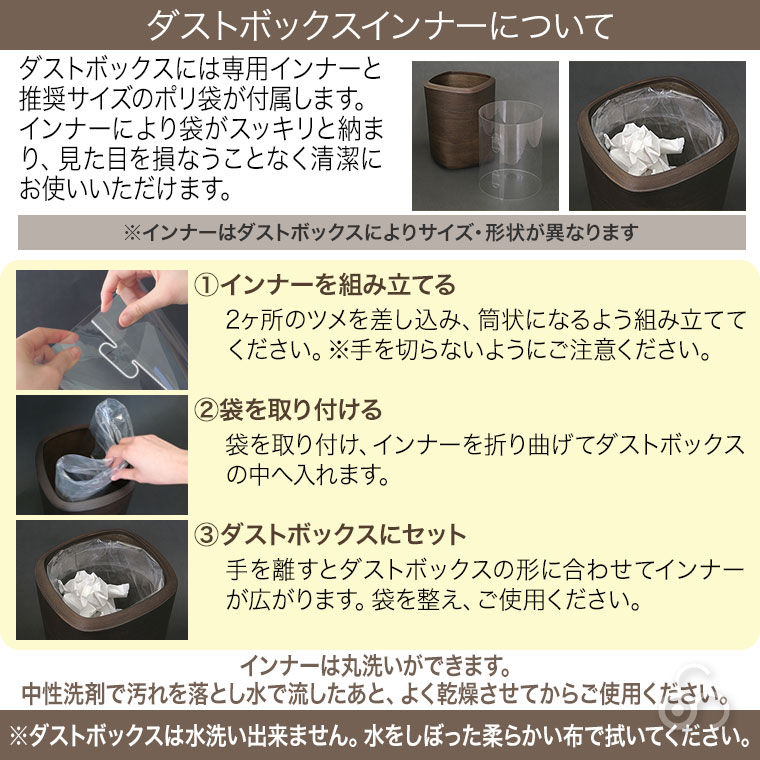 ダストボックスインナーについて

ダストボックスには専用インナーと推奨サイズのポリ袋が付属します。インナーにより袋がスッキリと納まり、見た目を損なうことなく清潔にお使いいただけます。

※インナーはダストボックスによりサイズ・形状が異なります

①インナーを組み立てる
2ヶ所のツメを差し込み、筒状になるよう組み立ててください。※手を切らないようにご注意ください。

②袋を取り付ける
袋を取り付け、インナーを折り曲げてダストボックスの中へ入れます。

③ダストボックスにセット
手を離すとダストボックスの形に合わせてインナーが広がります。袋を整え、ご使用ください。

インナーは丸洗いができます。
中性洗剤で汚れを落とし水で流したあと、よく乾燥させてからご使用ください。

※ダストボックスは水洗い出来ません。水をしぼった柔らかい布で拭いてください。