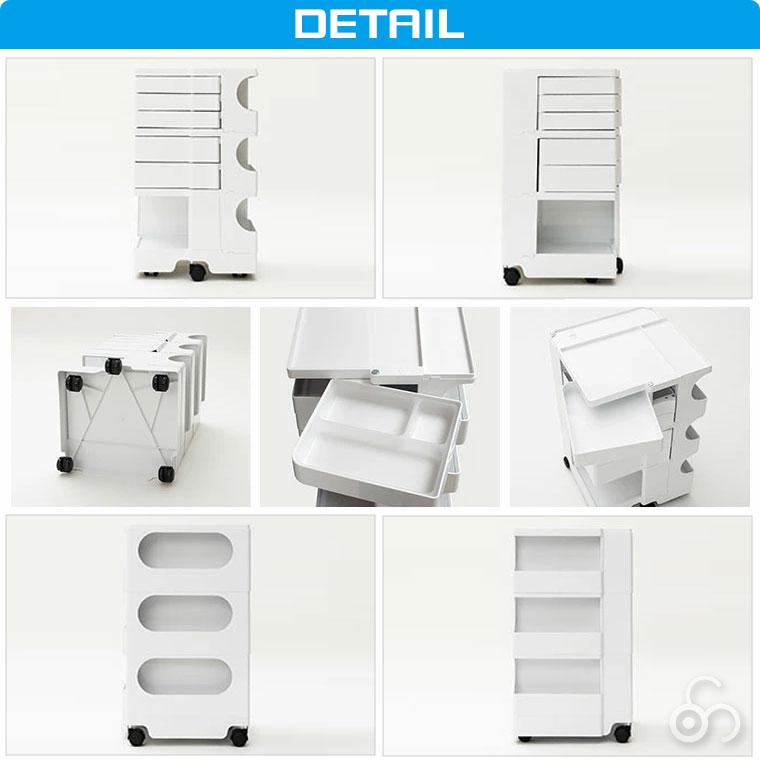 DETAIL