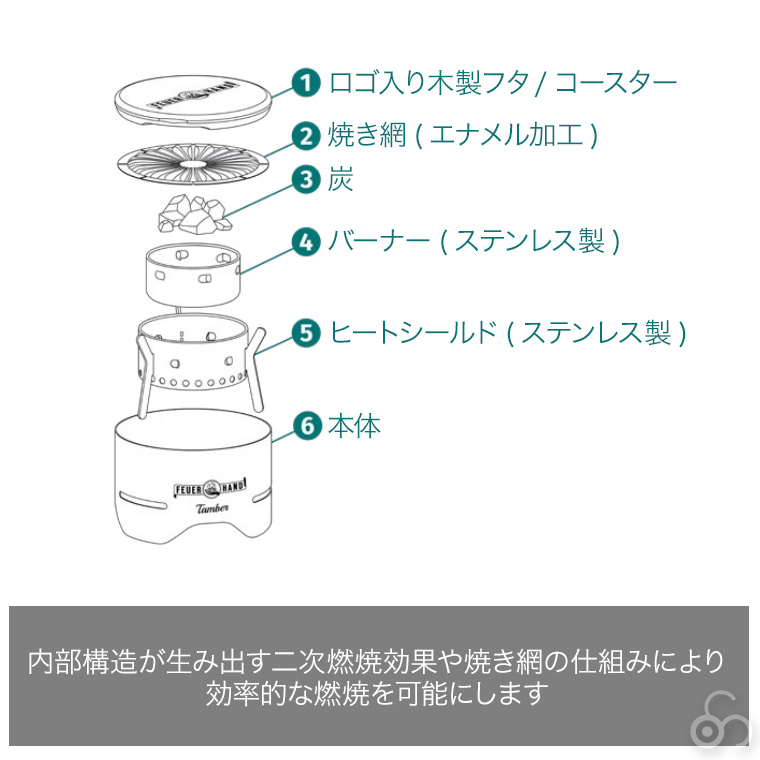 FEUER HAND

1 ロゴ入り木製フタ / コースター

2 焼き網 ( エナメル加工 )

3 炭

4 バーナー ( ステンレス製 )

5 ヒートシールド ( ステンレス製 )

6 本体

FEUER HAND
Tamber

内部構造が生み出す二次燃焼効果や焼き網の仕組みにより効率的な燃焼を可能にします