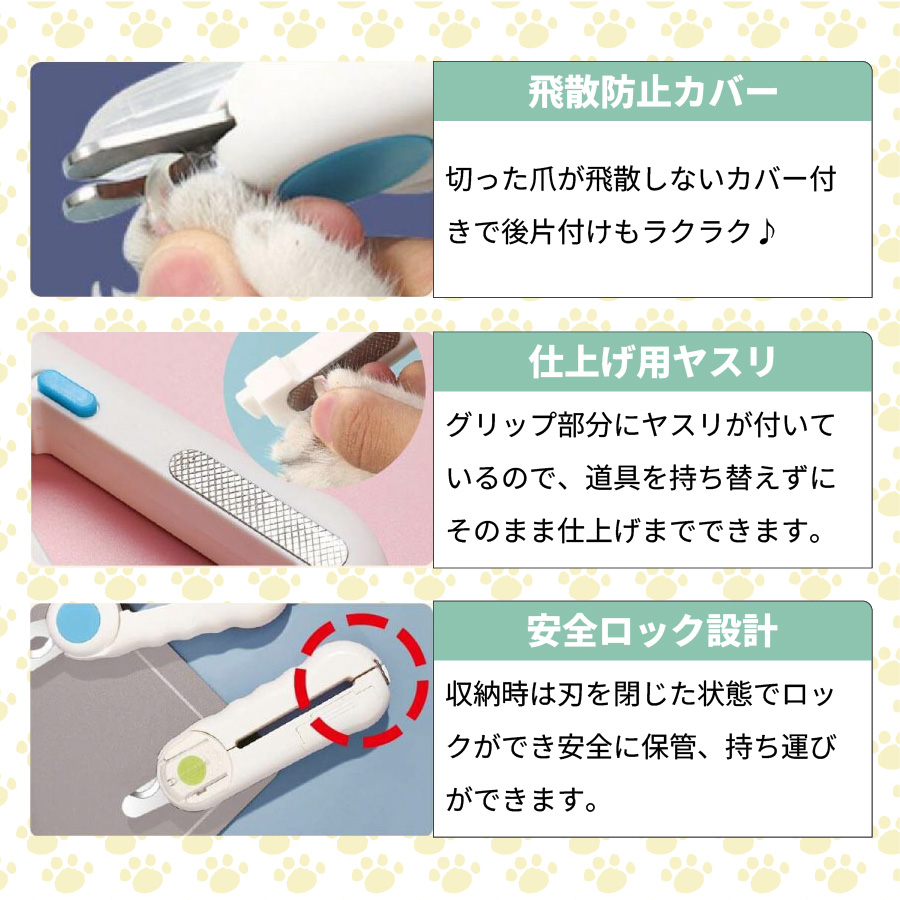 飛散防止カバー

切った爪が飛散しないカバー付きで後片付けもラクラク♪

仕上げ用ヤスリ

グリップ部分にヤスリが付いているので、道具を持ち替えずにそのまま仕上げまでできます。

安全ロック設計

収納時は刃を閉じた状態でロックができ安全に保管、持ち運びができます。