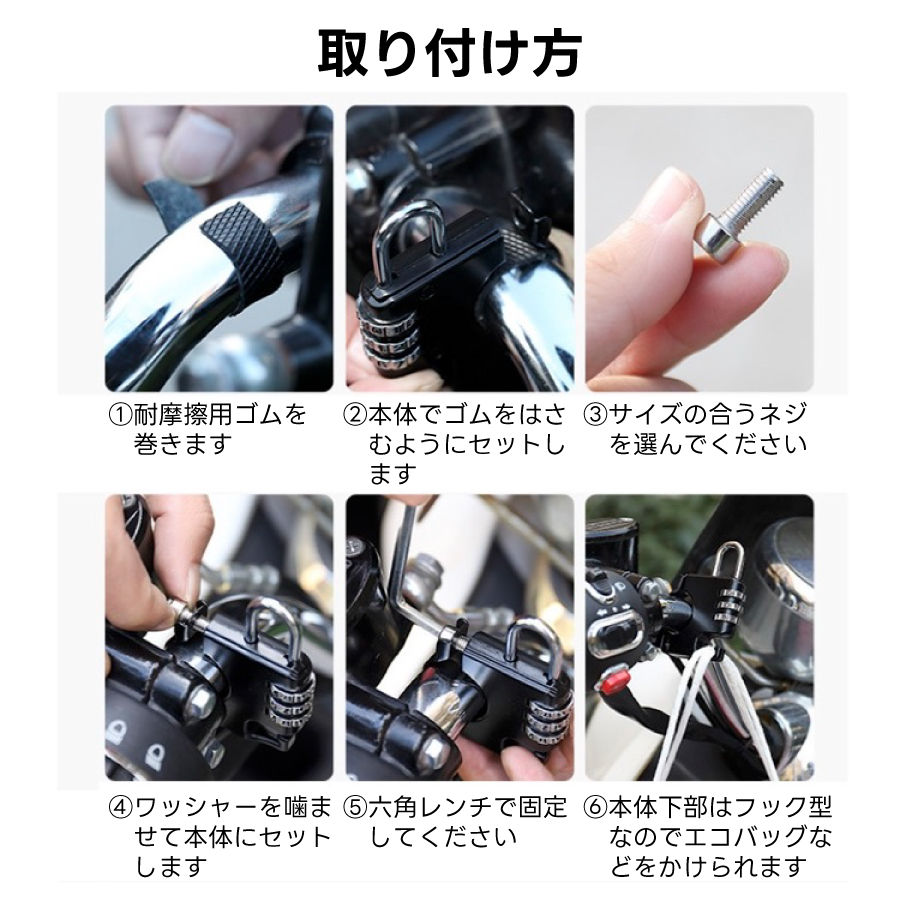 取り付け方

①耐摩擦用ゴムを巻きます

②本体でゴムをはさむようにセットします

③サイズの合うネジを選んでください

④ワッシャーを噛ませて本体にセットします

⑤六角レンチで固定してください

⑥本体下部はフック型なのでエコバッグなどをかけられます