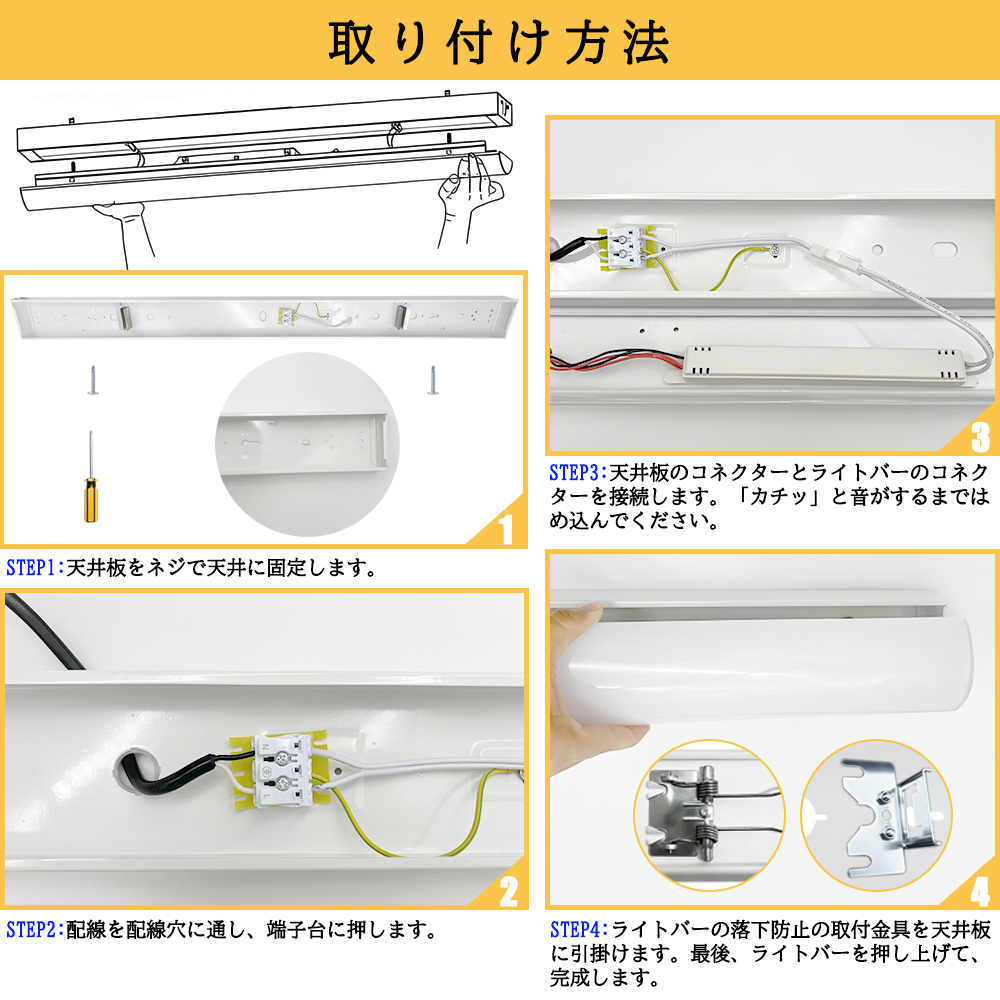 取り付け方法

1

STEP1:天井板をネジで天井に固定します。

2

STEP2:配線を配線穴に通し、端子台に押します。

3

STEP3:天井板のコネクターとライトバーのコネクターを接続します。「カチッ」と音がするまではめ込んでください。

4

STEP4:ライトバーの落下防止の取付金具を天井板に引掛けます。最後、ライトバーを押し上げて、完成します。