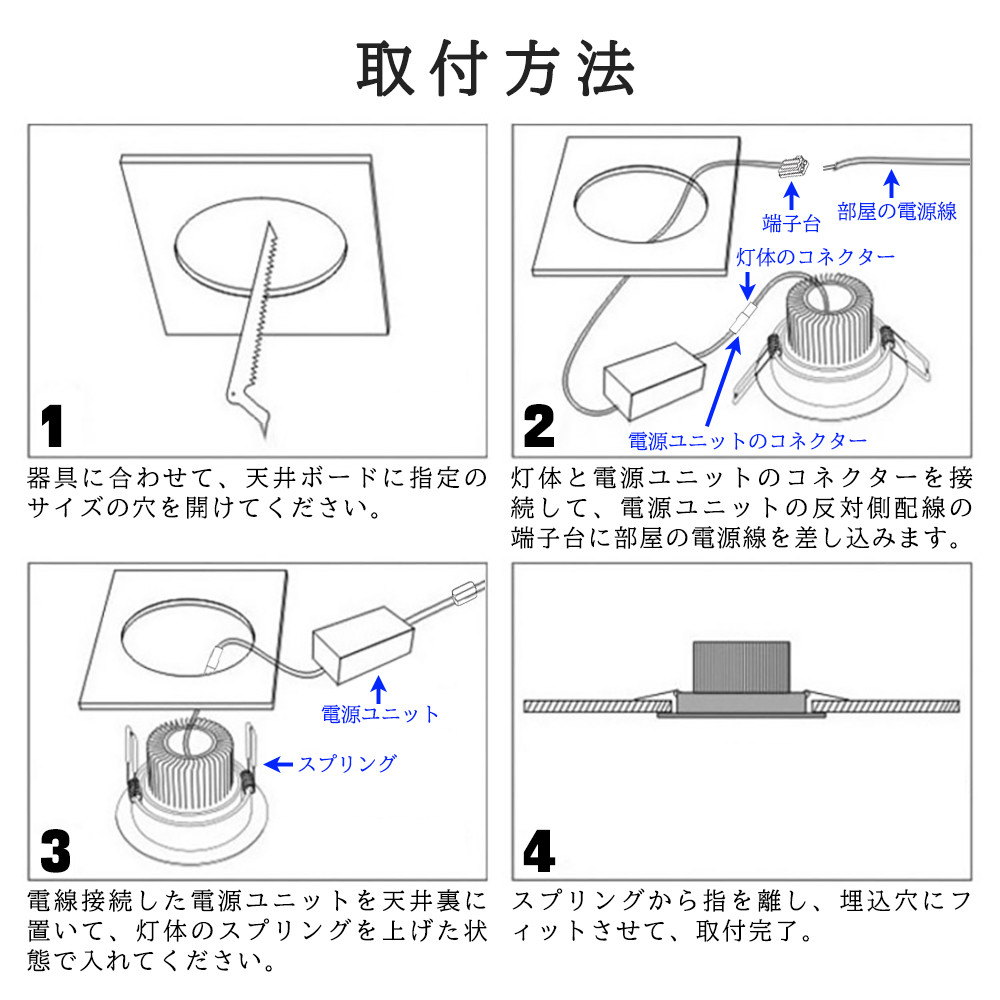 取付方法

1

器具に合わせて、天井ボードに指定のサイズの穴を開けてください。

端子台

部屋の電源線

灯体のコネクター

電源ユニットのコネクター

2

灯体と電源ユニットのコネクターを接続して、電源ユニットの反対側配線の端子台に部屋の電源線を差し込みます。

電源ユニット

スプリング

3

電線接続した電源ユニットを天井裏に置いて、灯体のスプリングを上げた状態で入れてください。

4

スプリングから指を離し、埋込穴にフィットさせて、取付完了。