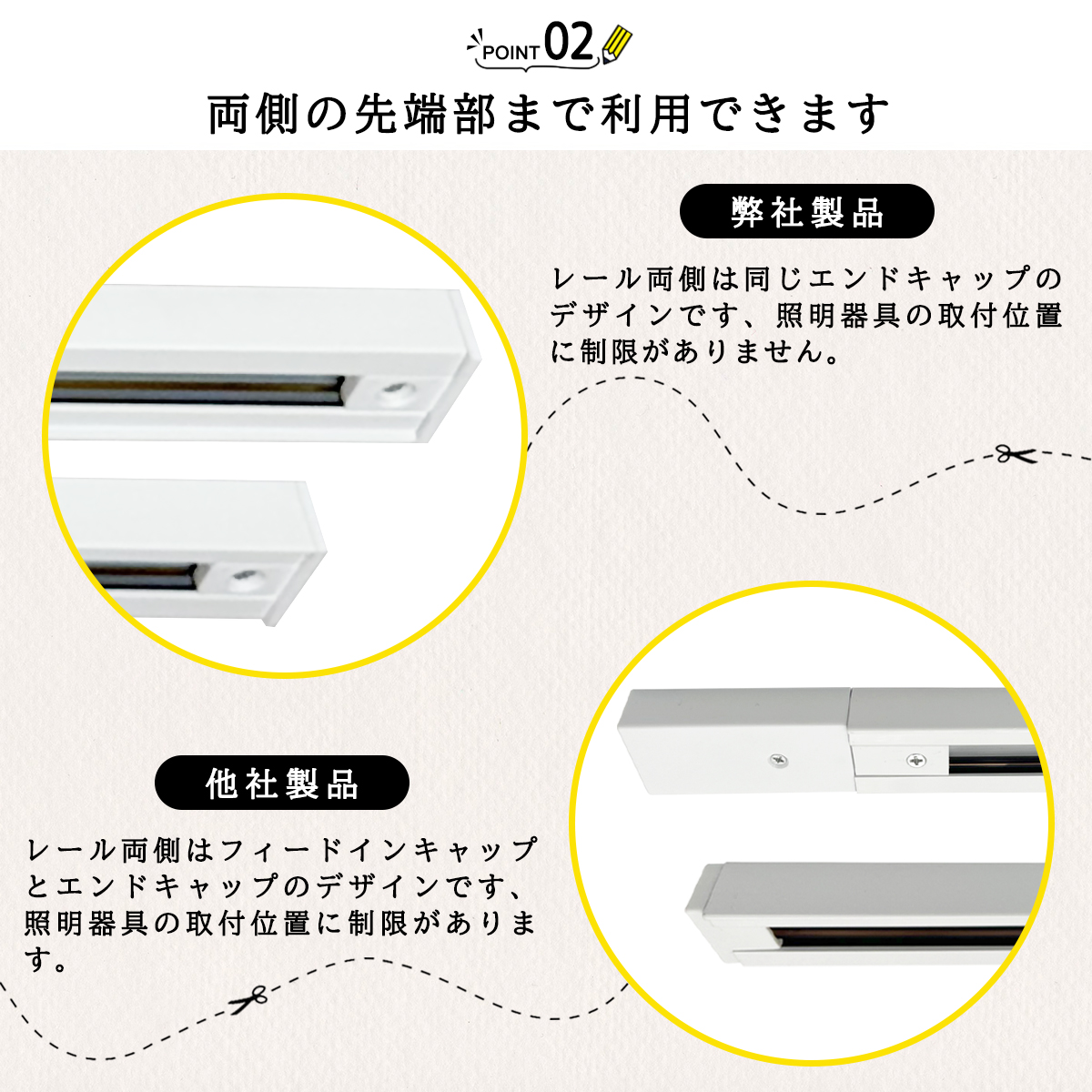 POINT 02

両側の先端部まで利用できます

弊社製品

レール両側は同じエンドキャップのデザインです、照明器具の取付位置に制限がありません。

他社製品

レール両側はフィードインキャップとエンドキャップのデザインです、照明器具の取付位置に制限があります。