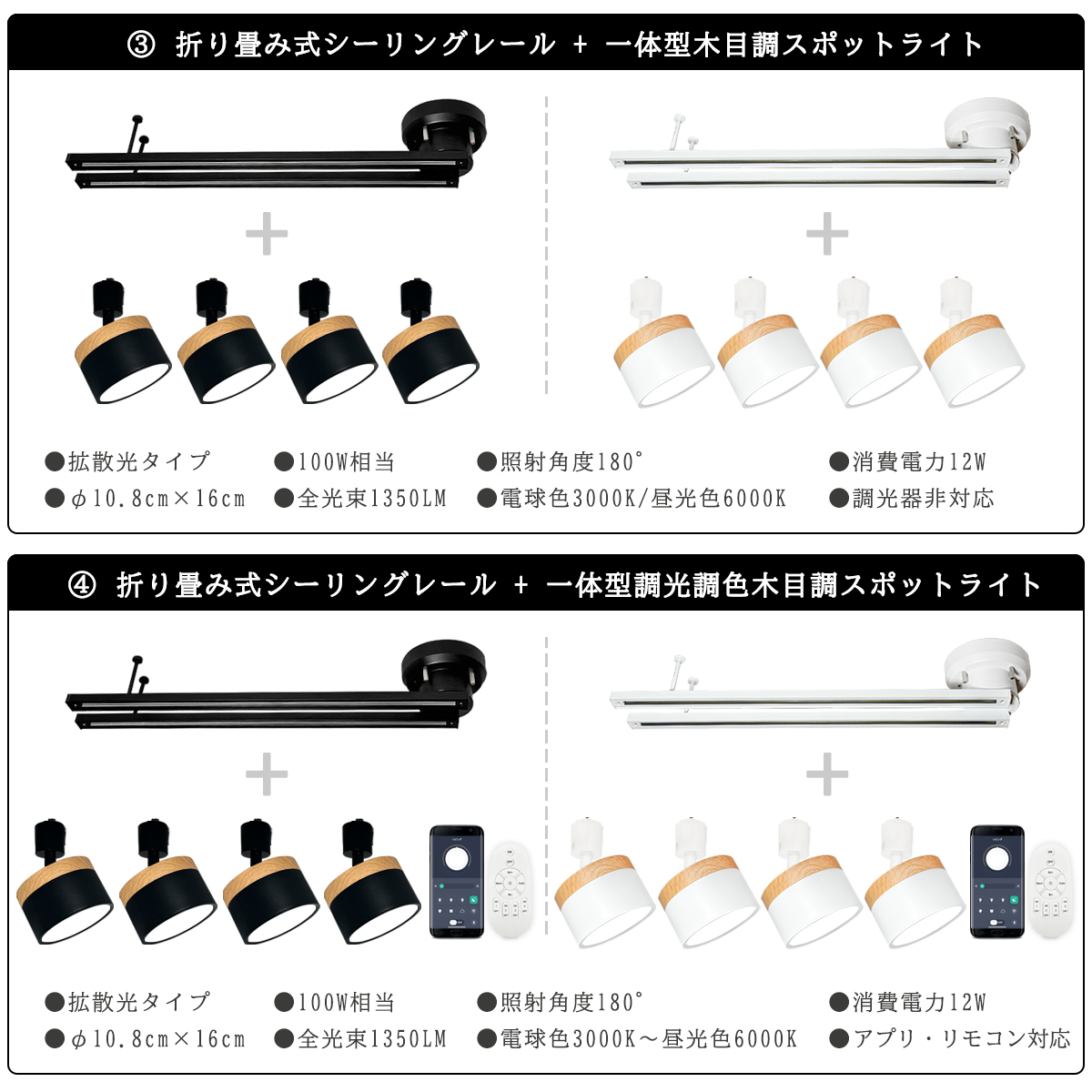 ③ 折り畳み式シーリングレール ＋ 一体型木目調スポットライト

●拡散光タイプ ●100W相当 ●照射角度180° ●消費電力12W
●φ10.8cm×16cm ●全光束1350LM ●電球色3000K/昼光色6000K ●調光器非対応

④ 折り畳み式シーリングレール ＋ 一体型調光調色木目調スポットライト

●拡散光タイプ ●100W相当 ●照射角度180° ●消費電力12W
●φ10.8cm×16cm ●全光束1350LM ●電球色3000K～昼光色6000K ●アプリ・リモコン対応