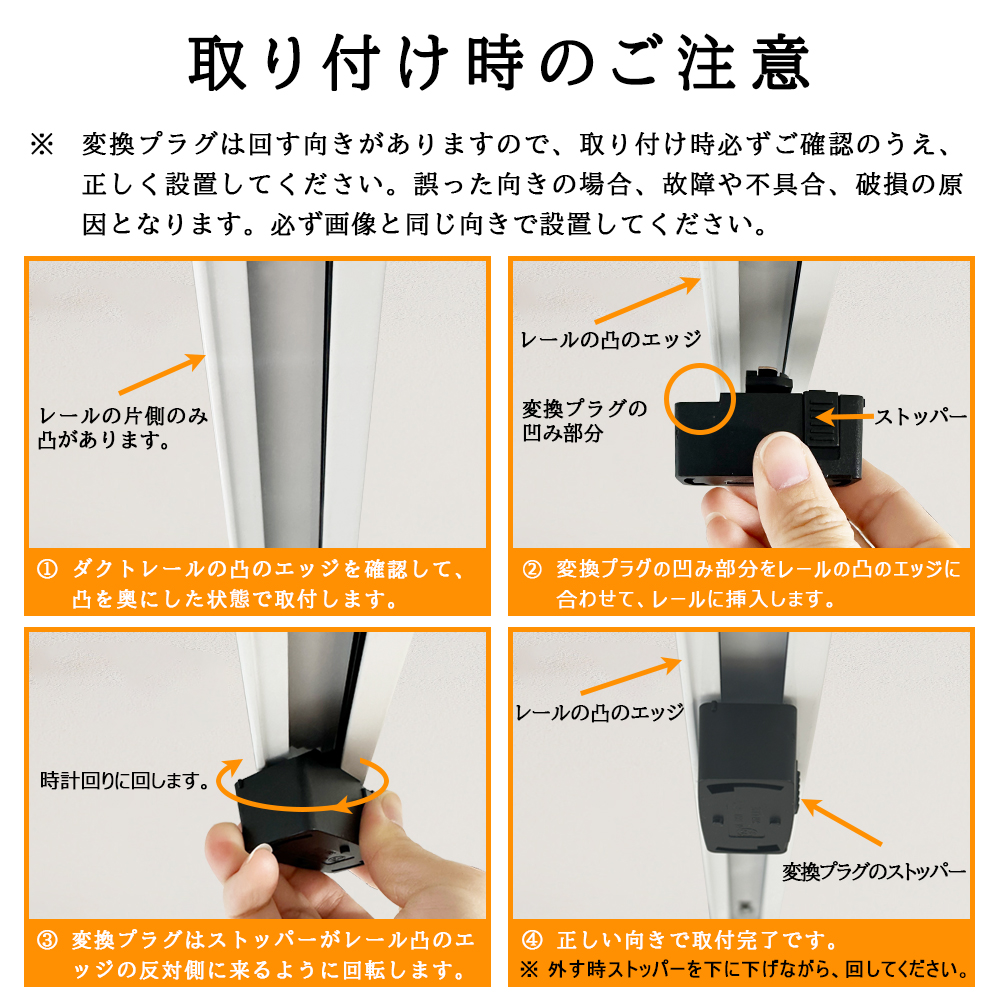 取り付け時のご注意

※ 変換プラグは回す向きがありますので、取り付け時必ずご確認のうえ、正しく設置してください。誤った向きの場合、故障や不具合、破損の原因となります。必ず画像と同じ向きで設置してください。

レールの片側のみ凸があります。

① ダクトレールの凸のエッジを確認して、凸を奥にした状態で取付します。

レールの凸のエッジ

変換プラグの凹み部分

ストッパー

② 変換プラグの凹み部分をレールの凸のエッジに合わせて、レールに挿入します。

時計回りに回します。

③ 変換プラグはストッパーがレール凸のエッジの反対側に来るように回転します。

レールの凸のエッジ

変換プラグのストッパー

④ 正しい向きで取付完了です。
※ 外す時ストッパーを下に下げながら、回してください。