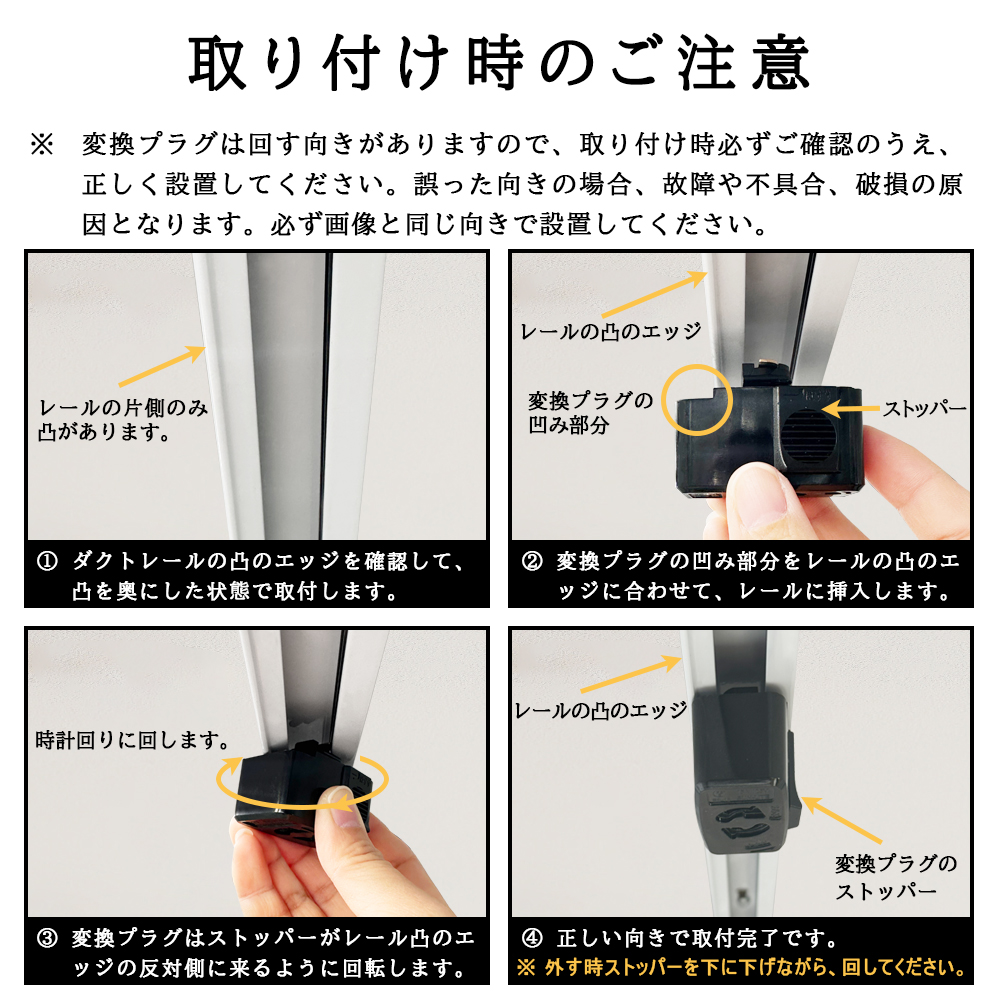 取り付け時のご注意

※ 変換プラグは回す向きがありますので、取り付け時必ずご確認のうえ、正しく設置してください。誤った向きの場合、故障や不具合、破損の原因となります。必ず画像と同じ向きで設置してください。

レールの片側のみ凸があります。

① ダクトレールの凸のエッジを確認して、凸を奥にした状態で取付します。

レールの凸のエッジ

変換プラグの凹み部分

ストッパー

② 変換プラグの凹み部分をレールの凸のエッジに合わせて、レールに挿入します。

時計回りに回します。

③ 変換プラグはストッパーがレール凸のエッジの反対側に来るように回転します。

レールの凸のエッジ

変換プラグのストッパー

④ 正しい向きで取付完了です。
※ 外す時ストッパーを下に下げながら、回してください。