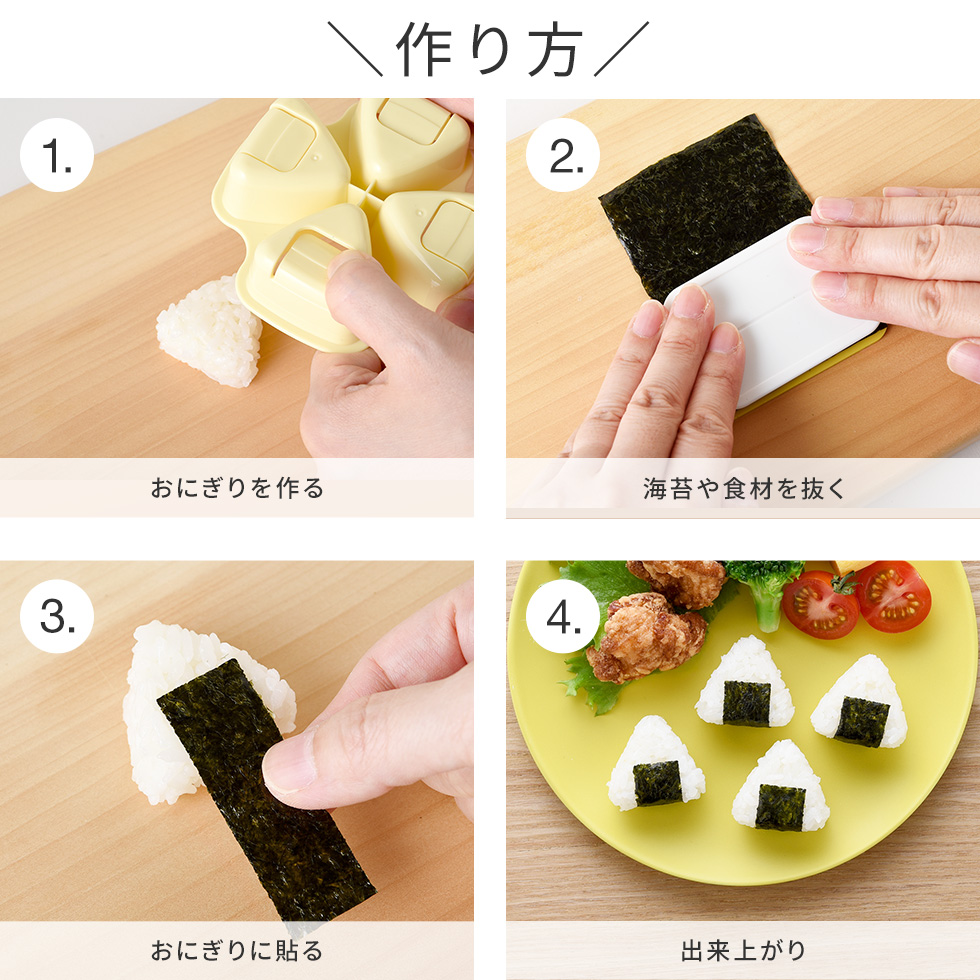 ＼作り方／

1.

おにぎりを作る

2.

海苔や食材を抜く

3.

おにぎりに貼る

4.

出来上がり