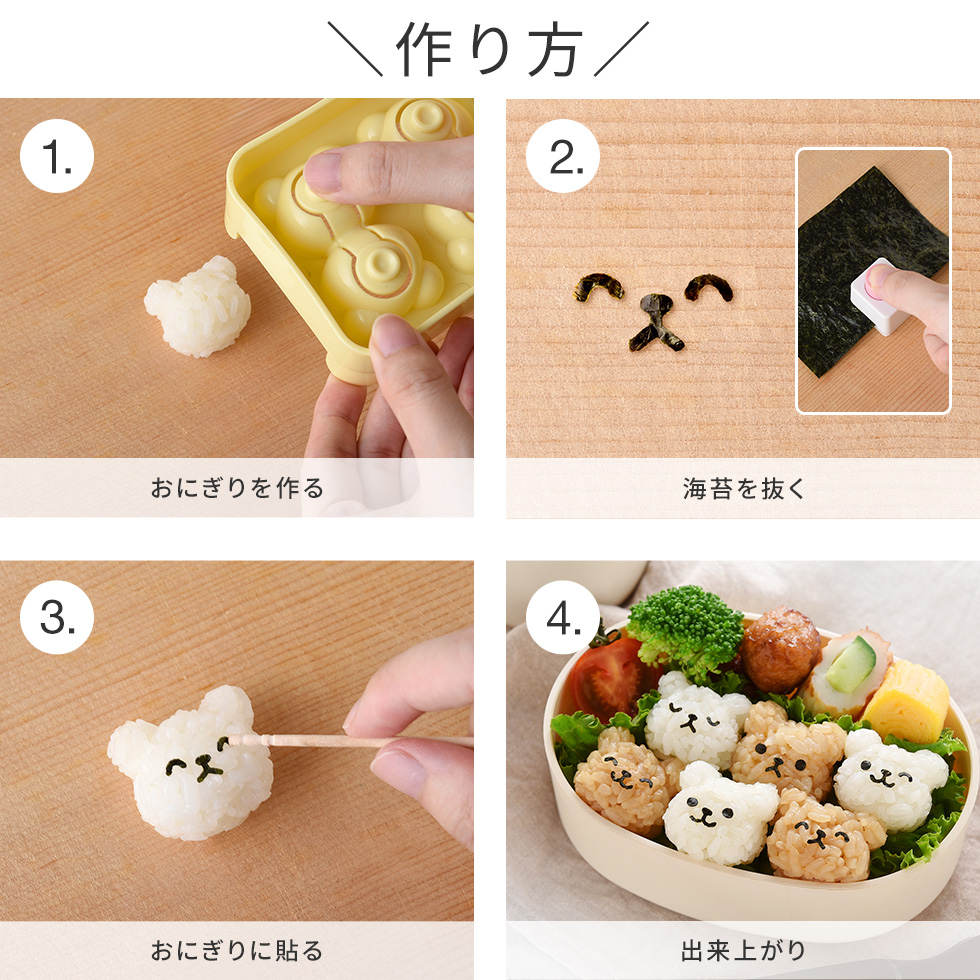 ＼作り方／

1.

おにぎりを作る

2.

海苔を抜く

3.

おにぎりに貼る

4.

出来上がり