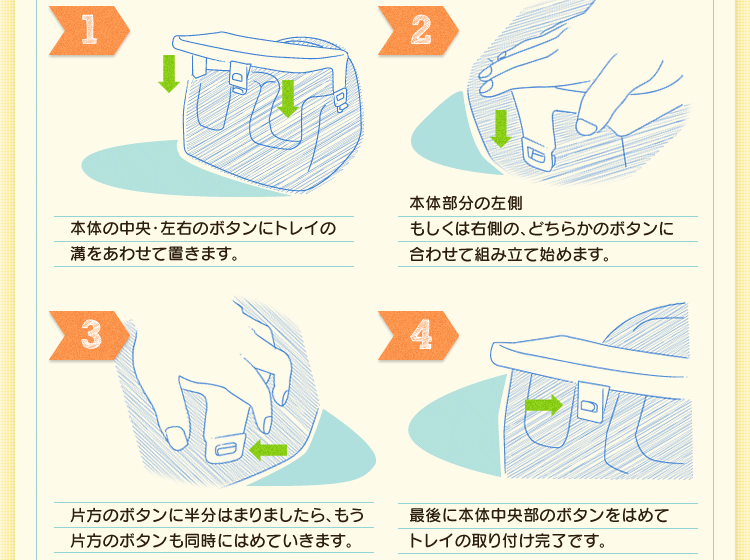 1

本体の中央･左右のボタンにトレイの溝をあわせて置きます。

2

本体部分の左側もしくは右側の、どちらかのボタンに合わせて組み立て始めます。

3

片方のボタンに半分はまりましたら、もう片方のボタンも同時にはめていきます。

4

最後に本体中央部のボタンをはめてトレイの取り付け完了です。