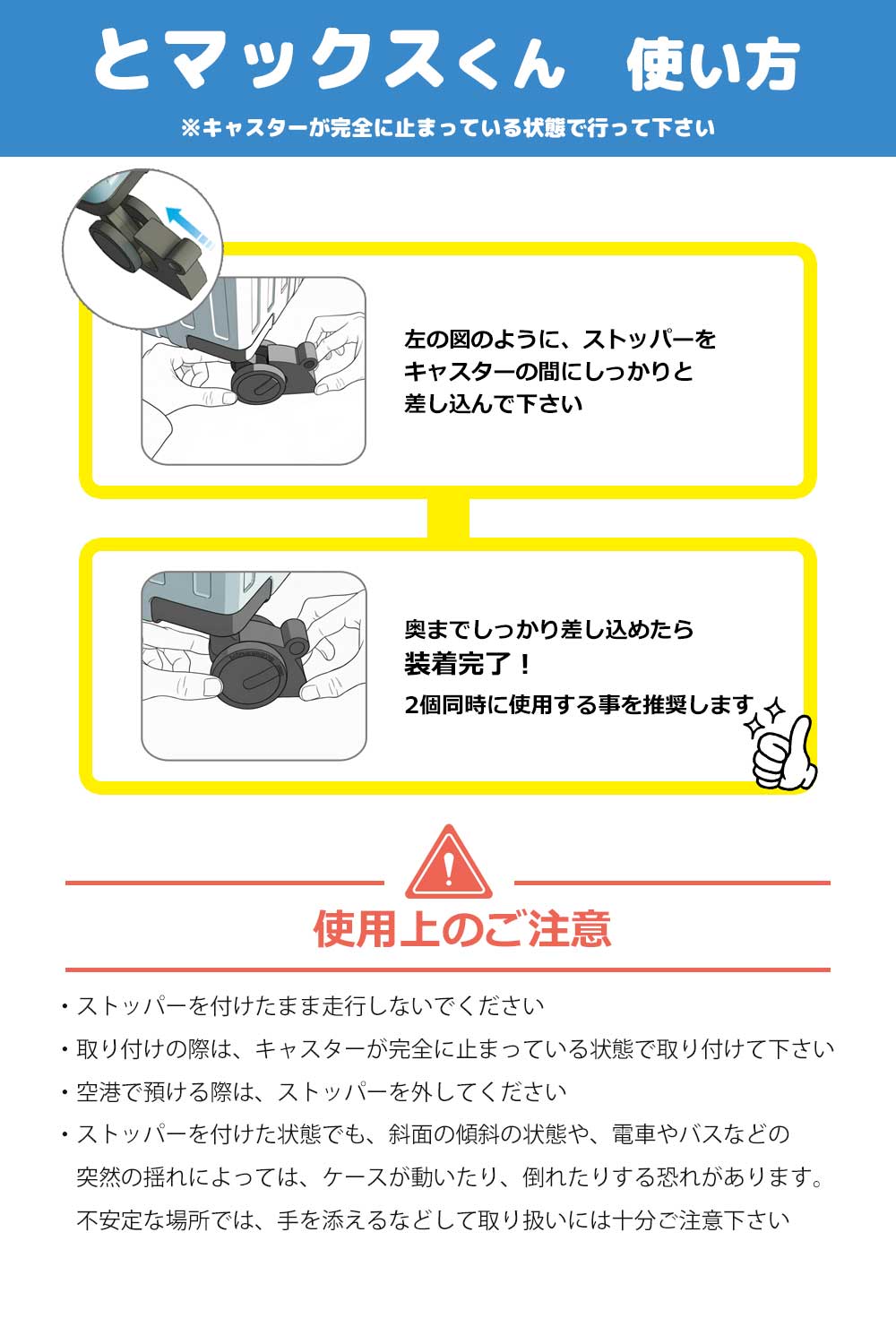 とマックスくん　使い方

※キャスターが完全に止まっている状態で行って下さい

左の図のように、ストッパーをキャスターの間にしっかりと差し込んで下さい

奥までしっかり差し込めたら
装着完了！
2個同時に使用する事を推奨します

使用上のご注意

・ストッパーを付けたまま走行しないでください
・取り付けの際は、キャスターが完全に止まっている状態で取り付けて下さい
・空港で預ける際は、ストッパーを外してください
・ストッパーを付けた状態でも、斜面の傾斜の状態や、電車やバスなどの突然の揺れによっては、ケースが動いたり、倒れたりする恐れがあります。不安定な場所では、手を添えるなどして取り扱いには十分ご注意下さい