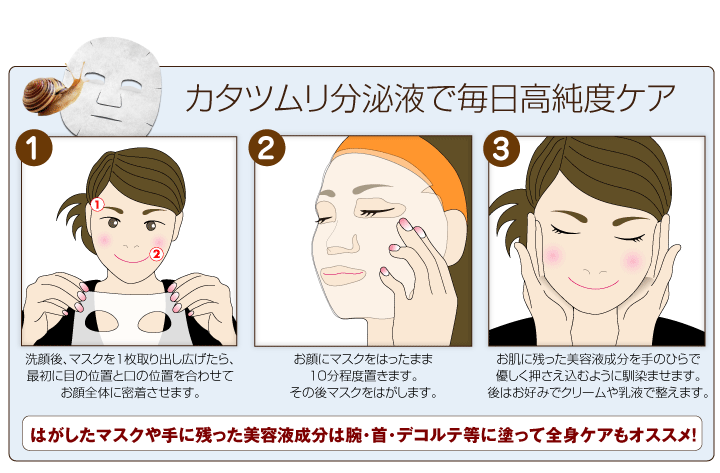 カタツムリ分泌液で毎日高純度ケア

1

①
②

洗顔後、マスクを1枚取り出し広げたら、最初に目の位置と口の位置を合わせてお顔全体に密着させます。

2

お顔にマスクをはったまま10分程度置きます。その後マスクをはがします。

3

お肌に残った美容液成分を手のひらで優しく押さえ込むように馴染ませます。後はお好みでクリームや乳液で整えます。

はがしたマスクや手に残った美容液成分は腕・首・デコルテ等に塗って全身ケアもオススメ!