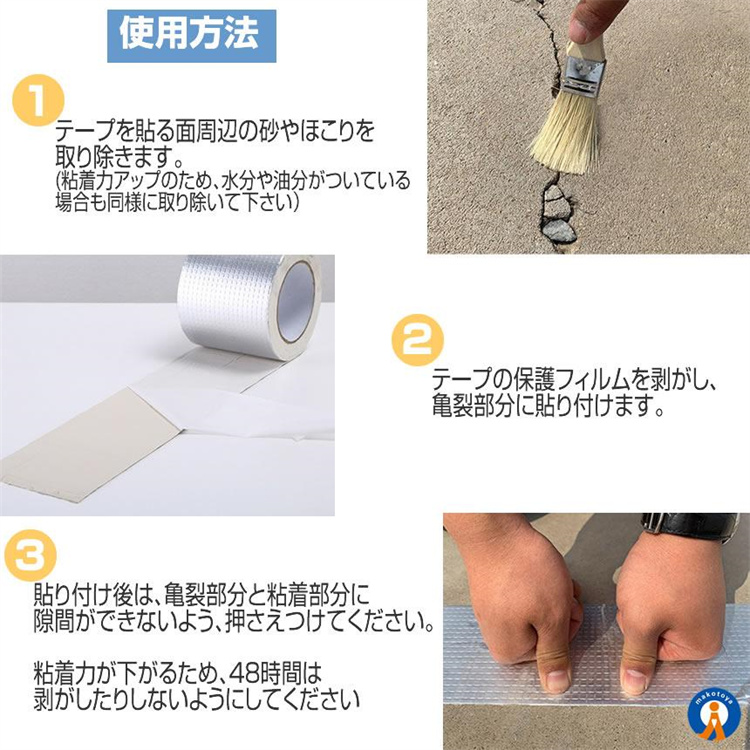 使用方法

1

テープを貼る面周辺の砂やほこりを取り除きます。
(粘着力アップのため、水分や油分がついている場合も同様に取り除いて下さい)

2

テープの保護フィルムを剥がし、亀裂部分に貼り付けます。

3

貼り付け後は、亀裂部分と粘着部分に隙間ができないよう、押さえつけてください。

粘着力が下がるため、48時間は剥がしたりしないようにしてください

makotoya