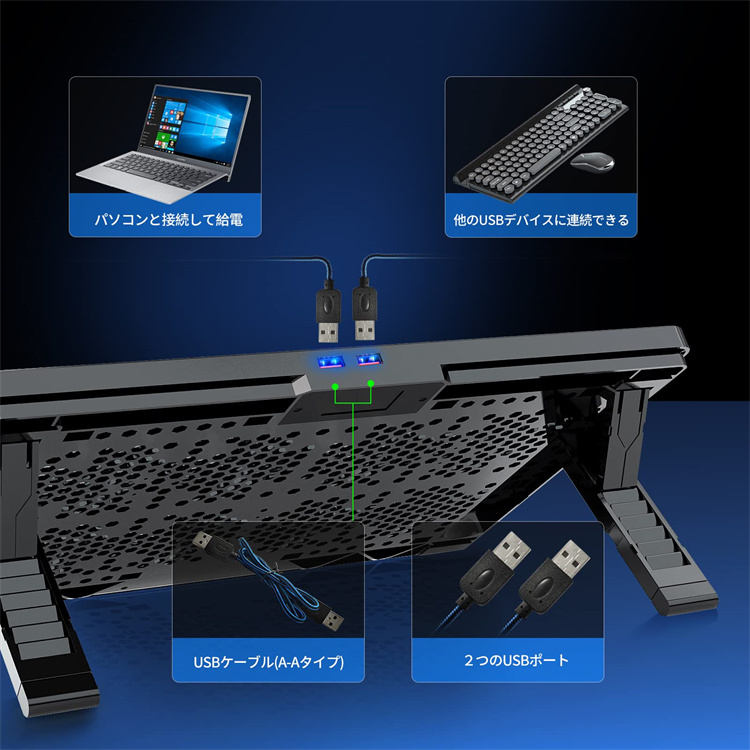 パソコンと接続して給電

他のUSBデバイスに連続できる

USBケーブル(A-Aタイプ)

２つのUSBポート