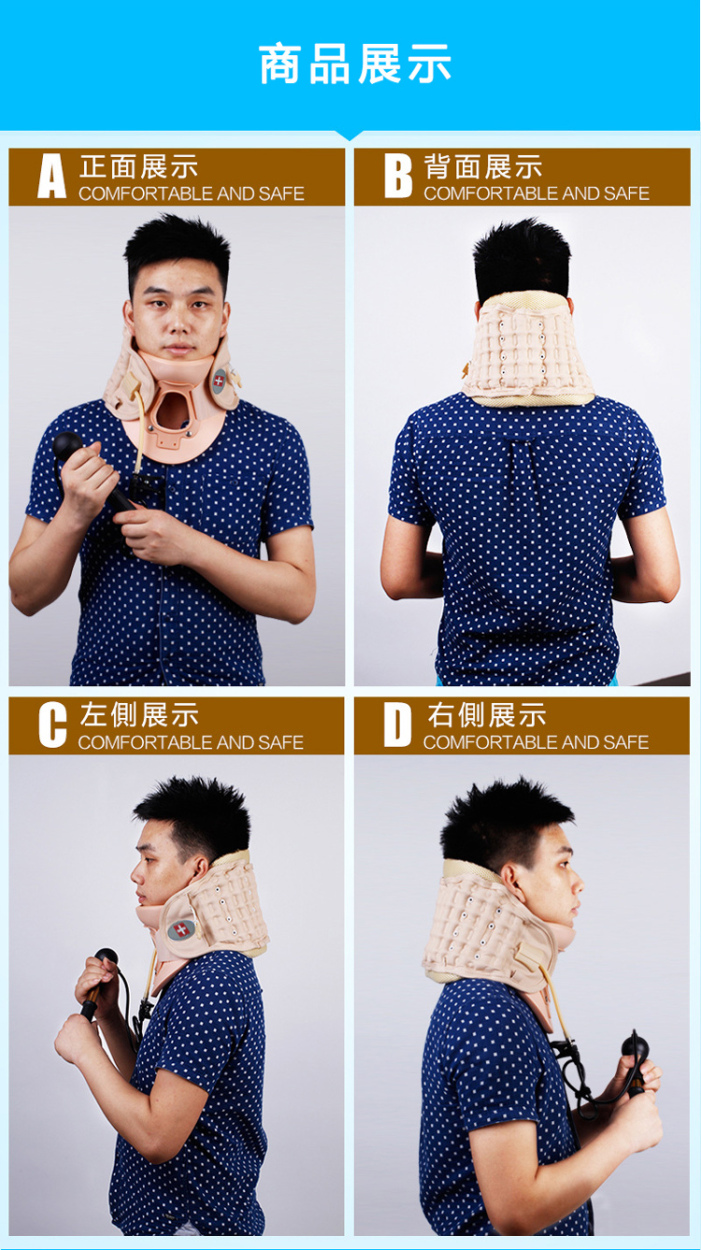 商品展示

A 正面展示
COMFORTABLE AND SAFE

B 背面展示
COMFORTABLE AND SAFE

C 左侧展示
COMFORTABLE AND SAFE

D 右侧展示
COMFORTABLE AND SAFE