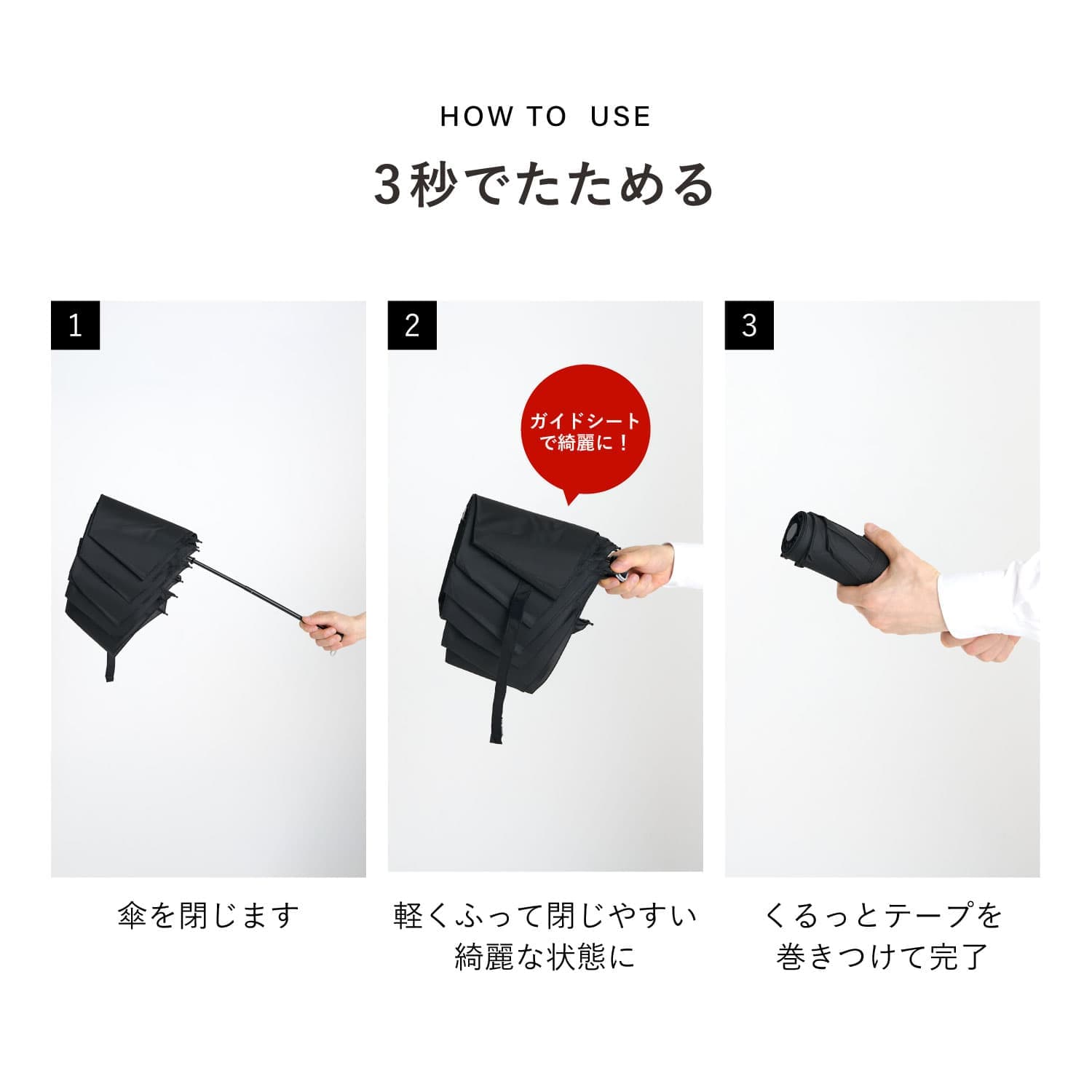 HOW TO USE

3秒でたためる

1

傘を閉じます

2

ガイドシートで綺麗に！

軽くふって閉じやすい綺麗な状態に

3

くるっとテープを巻きつけて完了