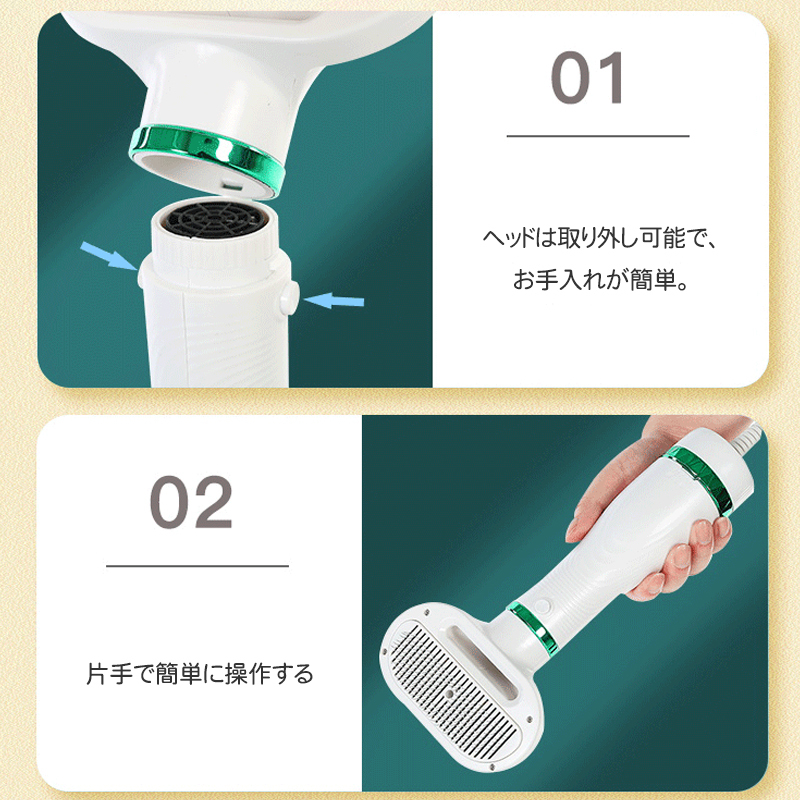 01

ヘッドは取り外し可能で、
お手入れが簡単。

02

片手で簡単に操作する