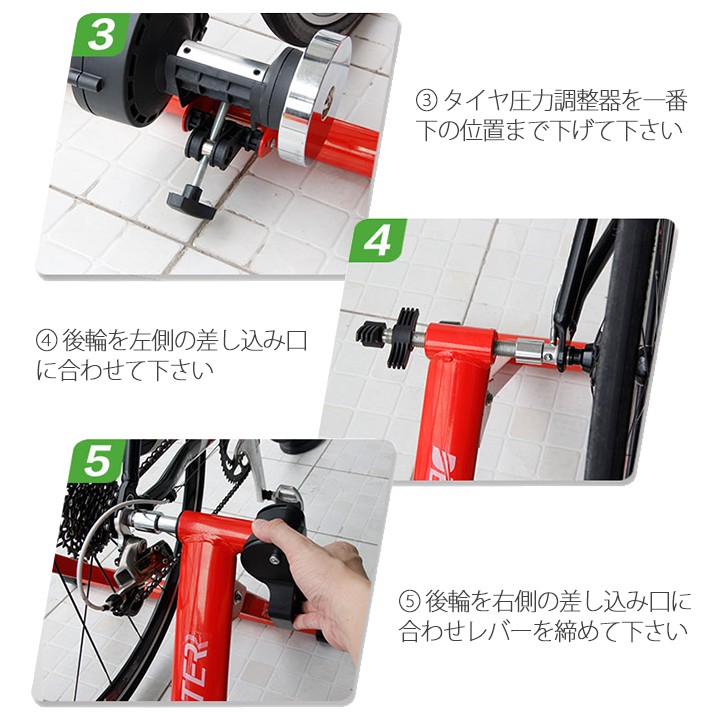 3

③ タイヤ圧力調整器を一番下の位置まで下げて下さい

4

④ 後輪を左側の差し込み口に合わせて下さい

5

⑤ 後輪を右側の差し込み口に合わせレバーを締めて下さい