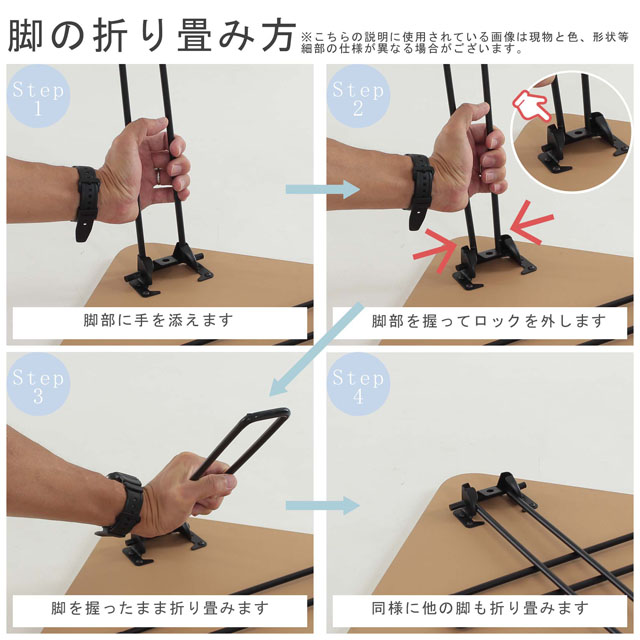 脚の折り畳み方

※こちらの説明に使用されている画像は現物と色、形状等細部の仕様が異なる場合がございます。

Step 1

脚部に手を添えます

Step 2

脚部を握ってロックを外します

Step 3

脚を握ったまま折り畳みます

Step 4

同様に他の脚も折り畳みます