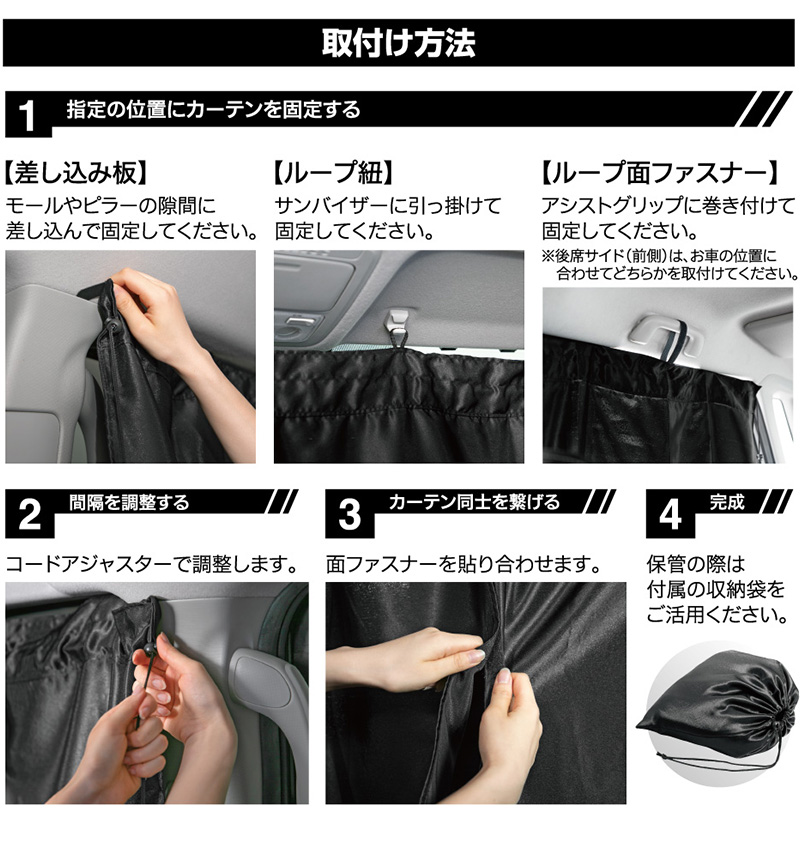 取付け方法

1 指定の位置にカーテンを固定する

【差し込み板】
モールやピラーの隙間に差し込んで固定してください。

【ループ紐】
サンバイザーに引っ掛けて固定してください。

【ループ面ファスナー】
アシストグリップに巻き付けて固定してください。
※後席サイド(前側)は、お車の位置に合わせてどちらかを取付けてください。

2 間隔を調整する
コードアジャスターで調整します。

3 カーテン同士を繋げる
面ファスナーを貼り合わせます。

4 完成
保管の際は付属の収納袋をご活用ください。