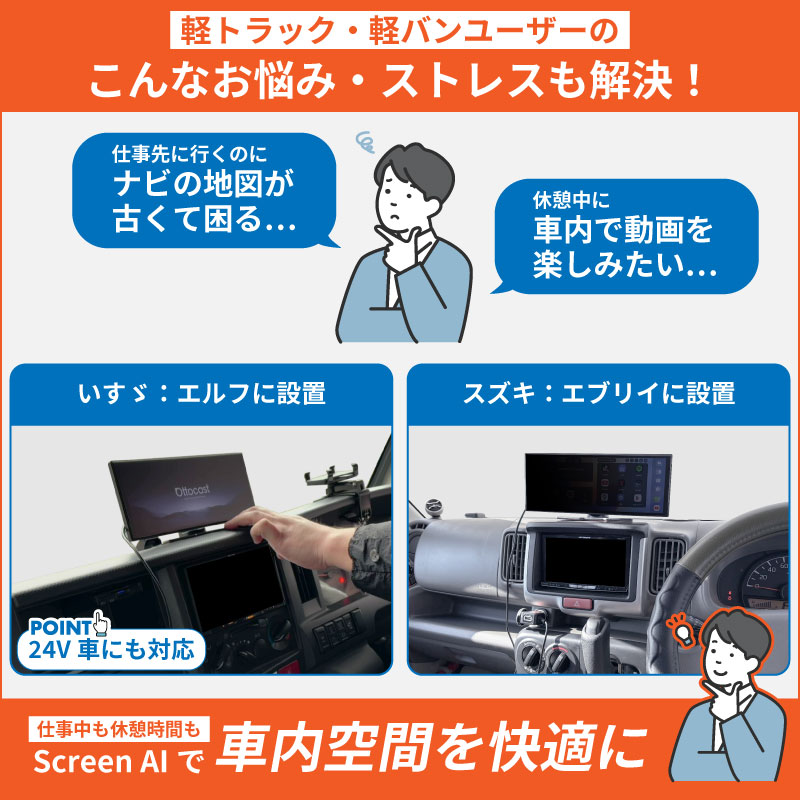 軽トラック・軽バンユーザーの
こんなお悩み・ストレスも解決！

仕事先に行くのに
ナビの地図が
古くて困る…

休憩中に
車内で動画を
楽しみたい…

いすゞ：エルフに設置

Ottocast

POINT
24V 車にも対応

スズキ：エブリイに設置

仕事中も休憩時間も
Screen AI で 車内空間を快適に