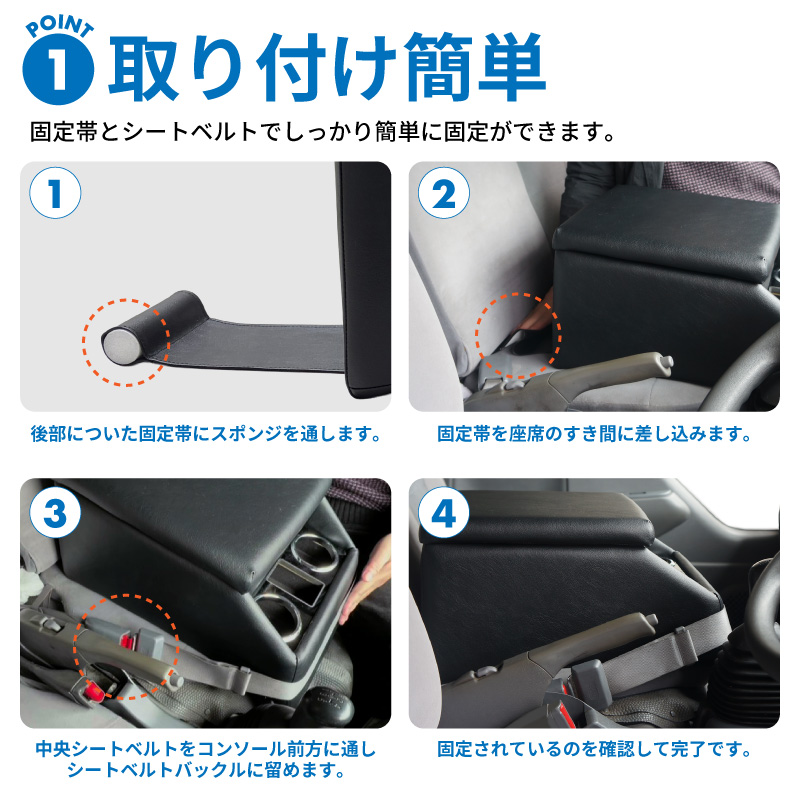 POINT
1 取り付け簡単

固定帯とシートベルトでしっかり簡単に固定ができます。

1

後部についた固定帯にスポンジを通します。

2

固定帯を座席のすき間に差し込みます。

3

中央シートベルトをコンソール前方に通し シートベルトバックルに留めます。

4

固定されているのを確認して完了です。