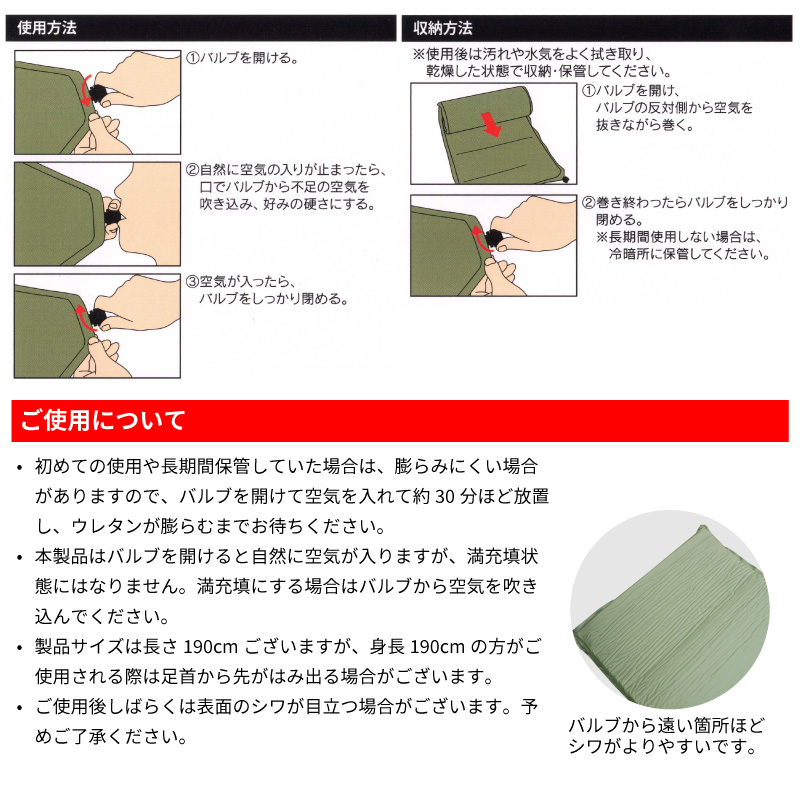 使用方法

①バルブを開ける。

②自然に空気の入りが止まったら、口でバルブから不足の空気を吹き込み、好みの硬さにする。

③空気が入ったら、バルブをしっかり閉める。

収納方法

※使用後は汚れや水気をよく拭き取り、乾燥した状態で収納・保管してください。

①バルブを開け、バルブの反対側から空気を抜きながら巻く。

②巻き終わったらバルブをしっかり閉める。
※長期間使用しない場合は、冷暗所に保管してください。

ご使用について

• 初めての使用や長期間保管していた場合は、膨らみにくい場合がありますので、バルブを開けて空気を入れて約 30 分ほど放置し、ウレタンが膨らむまでお待ちください。

• 本製品はバルブを開けると自然に空気が入りますが、満充填状態にはなりません。満充填にする場合はバルブから空気を吹き込んでください。

• 製品サイズは長さ 190cm ございますが、身長 190cm の方がご使用される際は足首から先がはみ出る場合がございます。

• ご使用後しばらくは表面のシワが目立つ場合がございます。予めご了承ください。

バルブから遠い箇所ほどシワがよりやすいです。