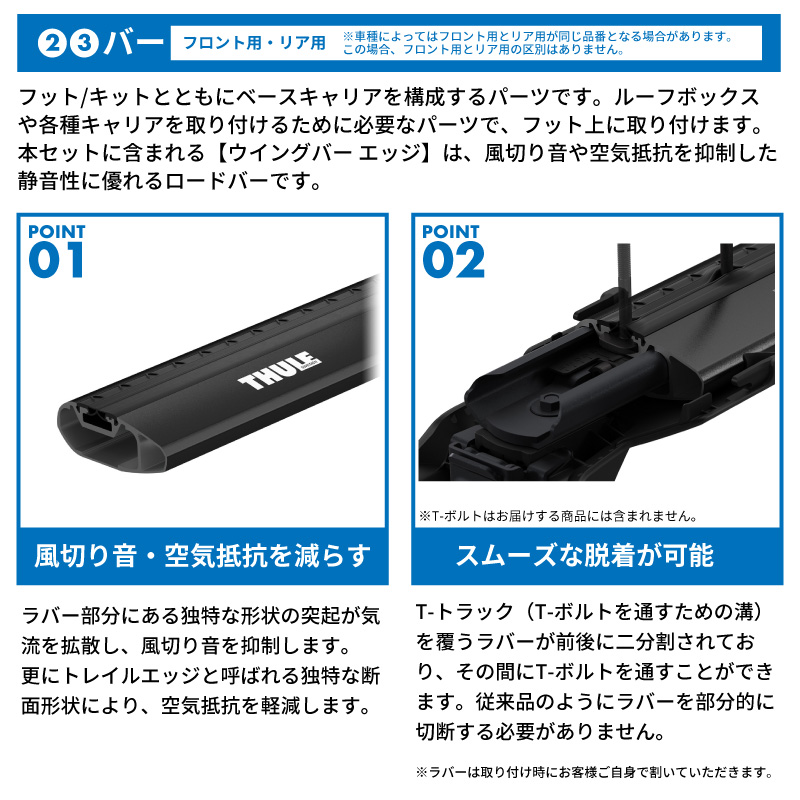 ②③バー フロント用・リア用 ※車種によってはフロント用とリア用が同じ品番となる場合があります。この場合、フロント用とリア用の区別はありません。

フット/キットとともにベースキャリアを構成するパーツです。ルーフボックスや各種キャリアを取り付けるために必要なパーツで、フット上に取り付けます。本セットに含まれる【ウイングバー エッジ】は、風切り音や空気抵抗を抑制した静音性に優れるロードバーです。

POINT 01

THULE

風切り音・空気抵抗を減らす

ラバー部分にある独特な形状の突起が気流を拡散し、風切り音を抑制します。更にトレイルエッジと呼ばれる独特な断面形状により、空気抵抗を軽減します。

POINT 02

※T-ボルトはお届けする商品には含まれません。

スムーズな脱着が可能

T-トラック（T-ボルトを通すための溝）を覆うラバーが前後に二分割されており、その間にT-ボルトを通すことができます。従来品のようにラバーを部分的に切断する必要がありません。

※ラバーは取り付け時にお客様ご自身で割いていただきます。