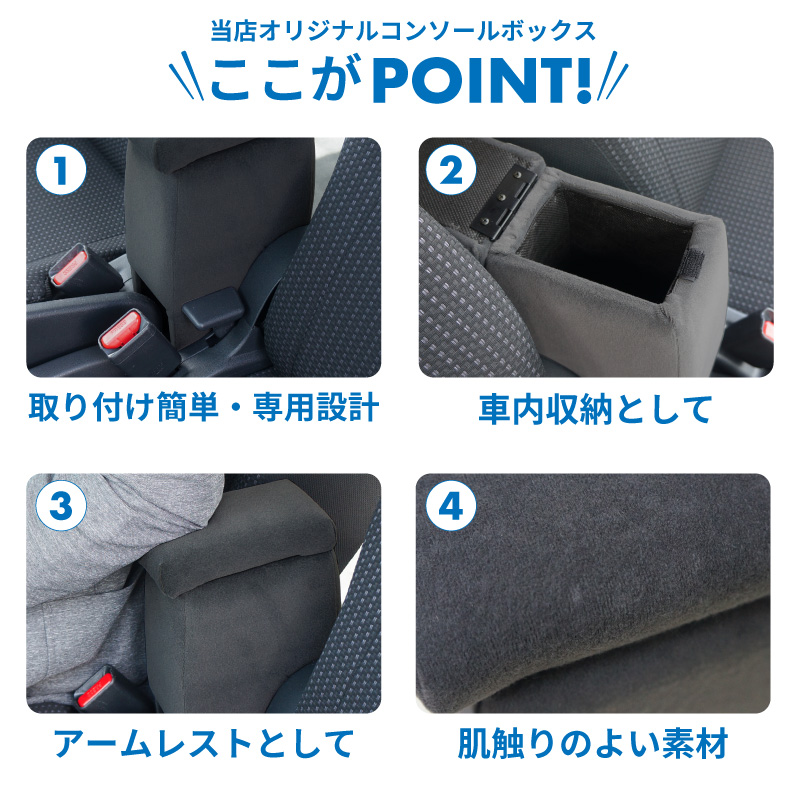 当店オリジナルコンソールボックス

ここがPOINT!

1

取り付け簡単・専用設計

2

車内収納として

3

アームレストとして

4

肌触りのよい素材