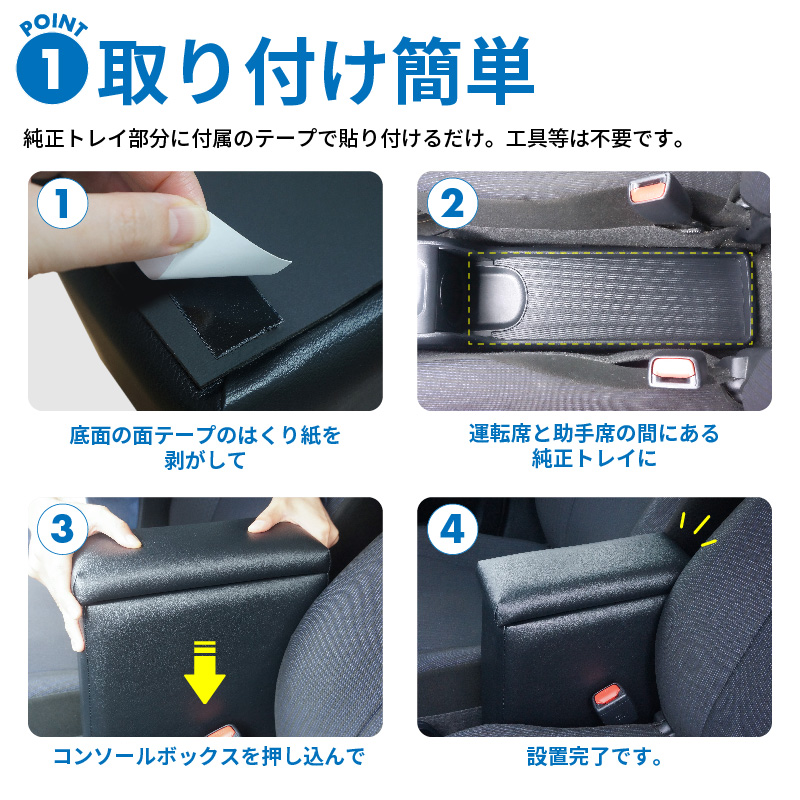 POINT 1 取り付け簡単

純正トレイ部分に付属のテープで貼り付けるだけ。工具等は不要です。

1

底面の面テープのはくり紙を剥がして

2

運転席と助手席の間にある純正トレイに

3

コンソールボックスを押し込んで

4

設置完了です。