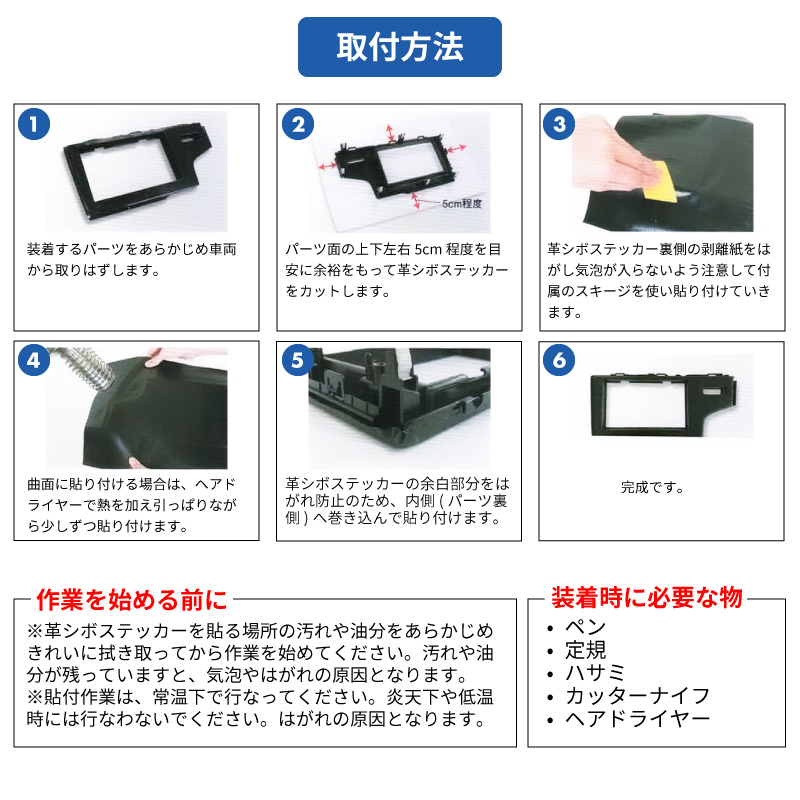 取付方法

1

装着するパーツをあらかじめ車両から取りはずします。

2

5cm程度

パーツ面の上下左右 5cm 程度を目安に余裕をもって革シボステッカーをカットします。

3

革シボステッカー裏側の剥離紙をはがし気泡が入らないよう注意して付属のスキージを使い貼り付けていきます。

4

曲面に貼り付ける場合は、ヘアドライヤーで熱を加え引っぱりながら少しずつ貼り付けます。

5

革シボステッカーの余白部分をはがれ防止のため、内側 ( パーツ裏側 ) へ巻き込んで貼り付けます。

6

完成です。

作業を始める前に

※革シボステッカーを貼る場所の汚れや油分をあらかじめきれいに拭き取ってから作業を始めてください。汚れや油分が残っていますと、気泡やはがれの原因となります。
※貼付作業は、常温下で行なってください。炎天下や低温時には行なわないでください。はがれの原因となります。

装着時に必要な物

• ペン
• 定規
• ハサミ
• カッターナイフ
• ヘアドライヤー