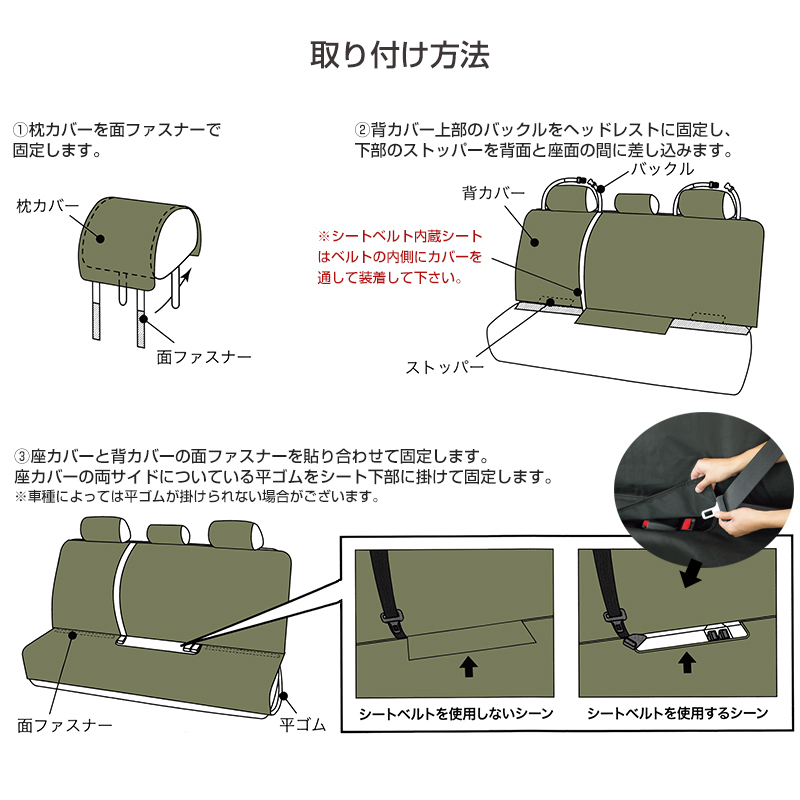 取り付け方法

①枕カバーを面ファスナーで固定します。

枕カバー

面ファスナー

②背カバー上部のバックルをヘッドレストに固定し、下部のストッパーを背面と座面の間に差し込みます。

バックル

背カバー

※シートベルト内蔵シートはベルトの内側にカバーを通して装着して下さい。

ストッパー

③座カバーと背カバーの面ファスナーを貼り合わせて固定します。
座カバーの両サイドについている平ゴムをシート下部に掛けて固定します。
※車種によっては平ゴムが掛けられない場合がございます。

面ファスナー

平ゴム

シートベルトを使用しないシーン

シートベルトを使用するシーン