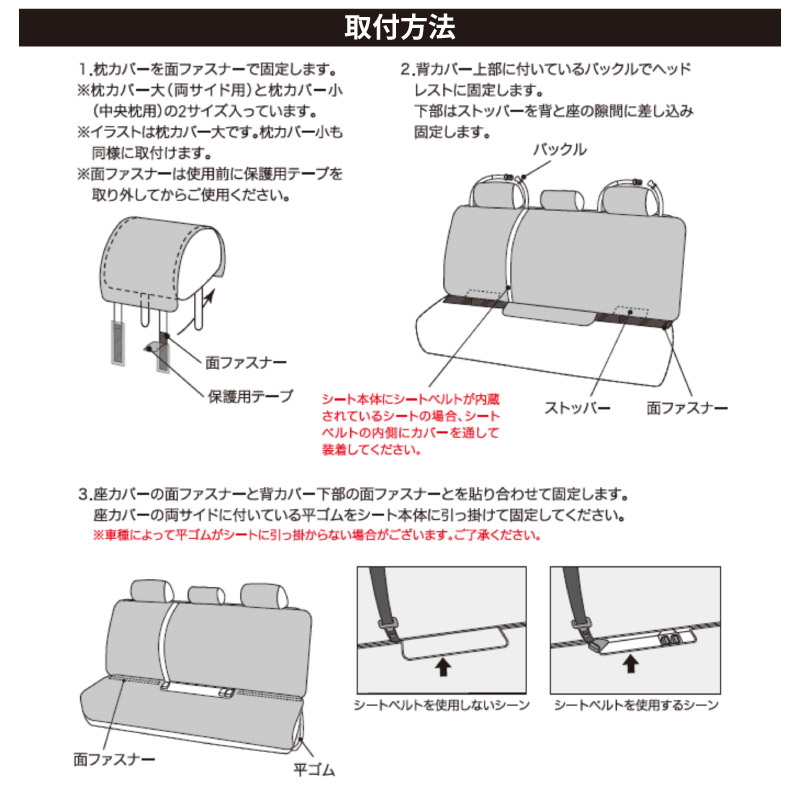 取付方法

1.枕カバーを面ファスナーで固定します。
※枕カバー大（両サイド用）と枕カバー小（中央枕用）の2サイズ入っています。
※イラストは枕カバー大です。枕カバー小も同様に取付けます。
※面ファスナーは使用前に保護用テープを取り外してからご使用ください。

面ファスナー
保護用テープ

2.背カバー上部に付いているバックルでヘッドレストに固定します。
下部はストッパーを背と座の隙間に差し込み固定します。

バックル

シート本体にシートベルトが内蔵されているシートの場合、シートベルトの内側にカバーを通して装着してください。

ストッパー
面ファスナー

3.座カバーの面ファスナーと背カバー下部の面ファスナーとを貼り合わせて固定します。
座カバーの両サイドに付いている平ゴムをシート本体に引っ掛けて固定してください。
※車種によって平ゴムがシートに引っ掛からない場合がございます。ご了承ください。

面ファスナー
平ゴム

シートベルトを使用しないシーン
シートベルトを使用するシーン