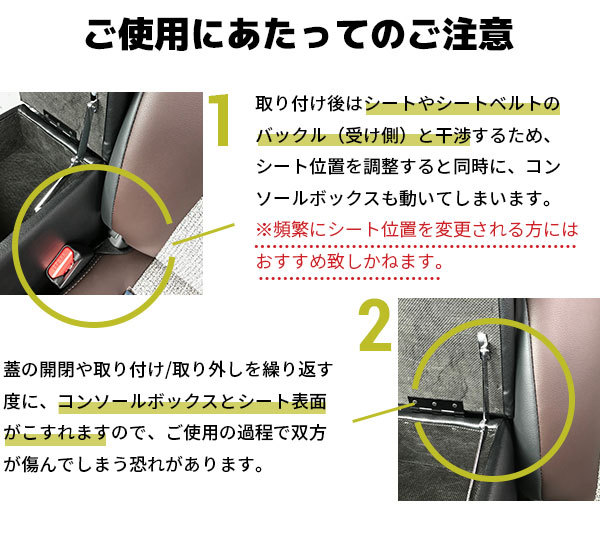 ご使用にあたってのご注意

1

取り付け後はシートやシートベルトのバックル（受け側）と干渉するため、シート位置を調整すると同時に、コンソールボックスも動いてしまいます。

※頻繁にシート位置を変更される方にはおすすめ致しかねます。

2

蓋の開閉や取り付け/取り外しを繰り返す度に、コンソールボックスとシート表面がこすれますので、ご使用の過程で双方が傷んでしまう恐れがあります。