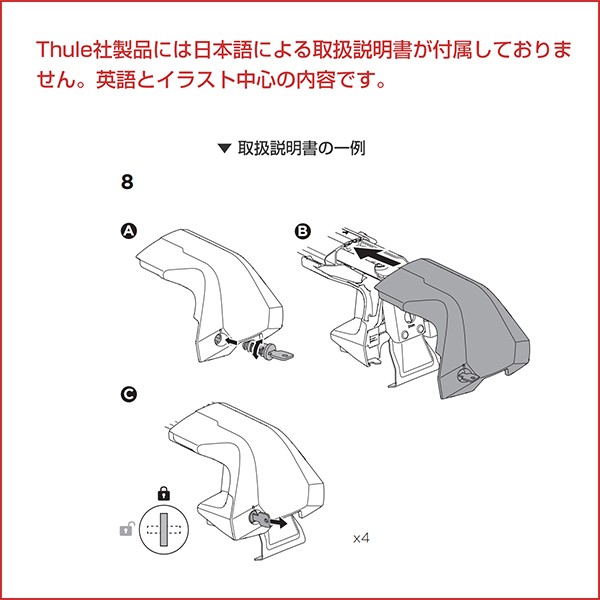 Thule社製品には日本語による取扱説明書が付属しておりません。英語とイラスト中心の内容です。

▼ 取扱説明書の一例

8

A

B

C

x4