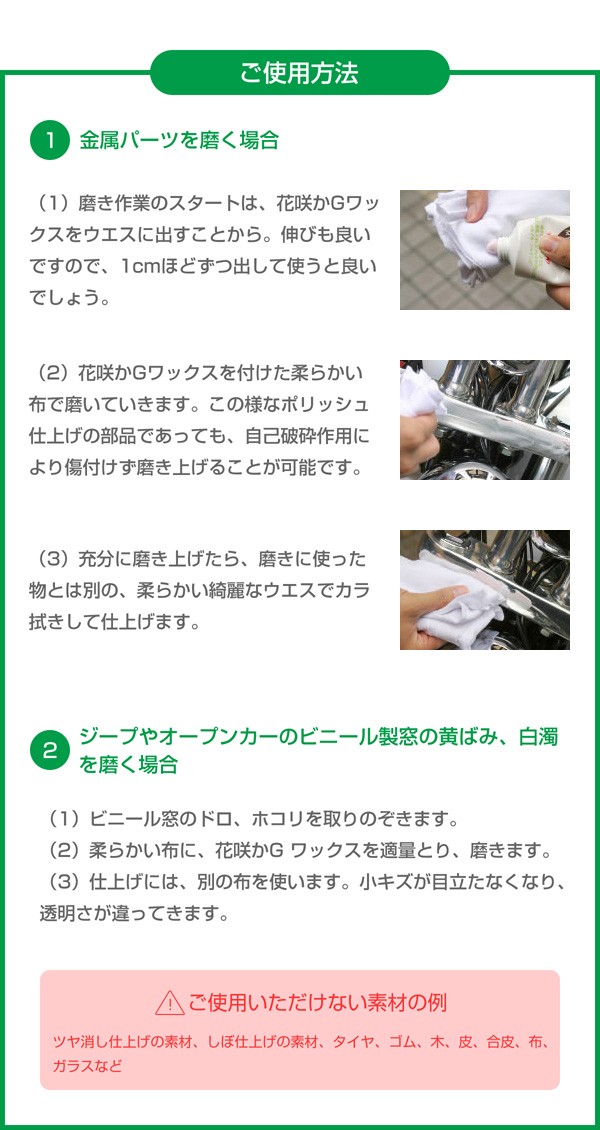 ご使用方法

1 金属パーツを磨く場合

（1）磨き作業のスタートは、花咲かGワックスをウエスに出すことから。伸びも良いですので、1cmほどずつ出して使うと良いでしょう。

（2）花咲かGワックスを付けた柔らかい布で磨いていきます。この様なポリッシュ仕上げの部品であっても、自己破砕作用により傷付けず磨き上げることが可能です。

（3）充分に磨き上げたら、磨きに使った物とは別の、柔らかい綺麗なウエスでカラ拭きして仕上げます。

2 ジープやオープンカーのビニール製窓の黄ばみ、白濁を磨く場合

（1）ビニール窓のドロ、ホコリを取りのぞきます。
（2）柔らかい布に、花咲かG ワックスを適量とり、磨きます。
（3）仕上げには、別の布を使います。小キズが目立たなくなり、透明さが違ってきます。

ご使用いただけない素材の例

ツヤ消し仕上げの素材、しぼ仕上げの素材、タイヤ、ゴム、木、皮、合皮、布、ガラスなど