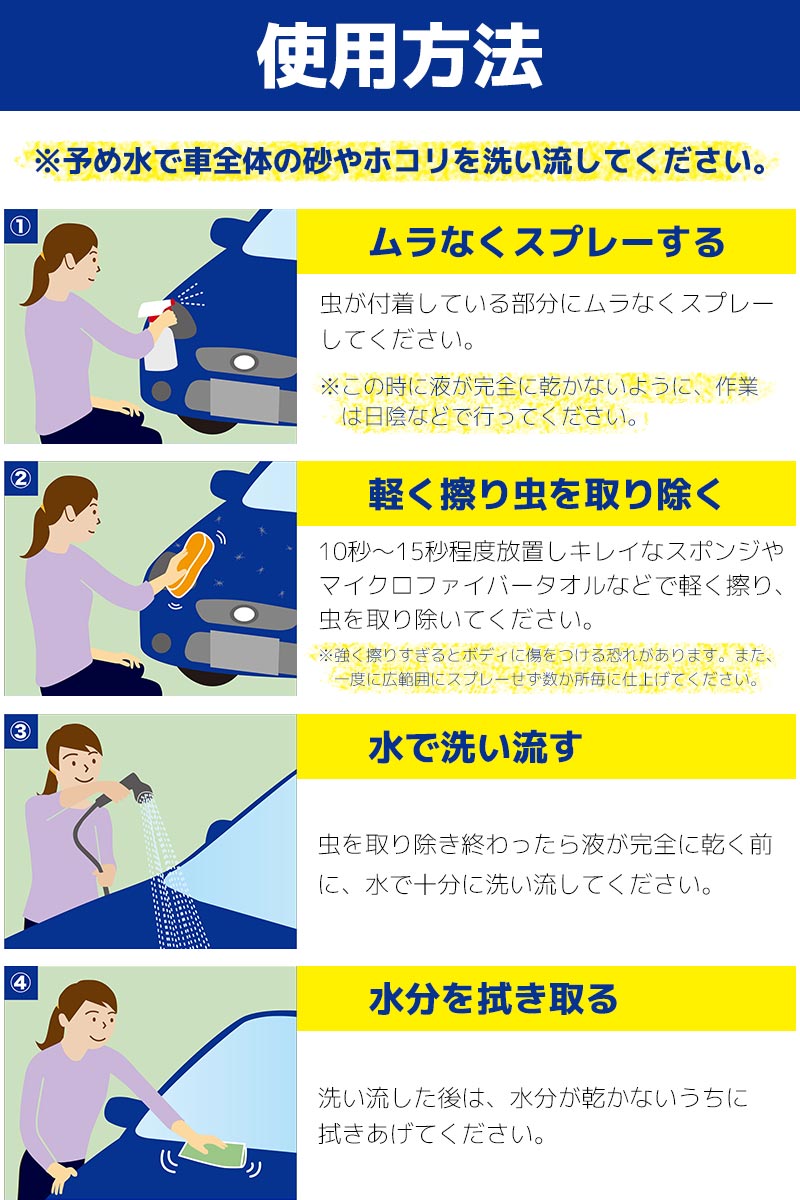 使用方法

※予め水で車全体の砂やホコリを洗い流してください。

①

ムラなくスプレーする

虫が付着している部分にムラなくスプレーしてください。

※この時に液が完全に乾かないように、作業は日陰などで行ってください。

②

軽く擦り虫を取り除く

10秒～15秒程度放置しキレイなスポンジやマイクロファイバータオルなどで軽く擦り、虫を取り除いてください。

※強く擦りすぎるとボディに傷をつける恐れがあります。また、一度に広範囲にスプレーせず数か所毎に仕上げてください。

③

水で洗い流す

虫を取り除き終わったら液が完全に乾く前に、水で十分に洗い流してください。

④

水分を拭き取る

洗い流した後は、水分が乾かないうちに拭きあげてください。