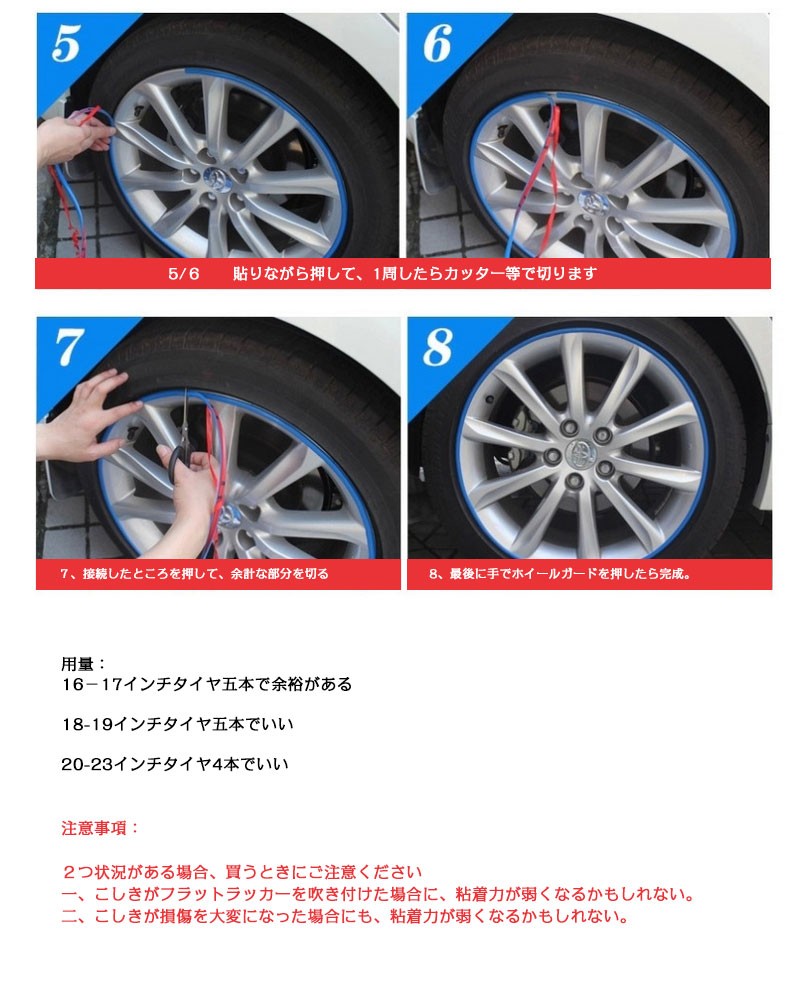 5

6

5/6　　貼りながら押して、1周したらカッター等で切ります

7

8

7、接続したところを押して、余計な部分を切る

8、最後に手でホイールガードを押したら完成。

用量：
16－17インチタイヤ五本で余裕がある

18-19インチタイヤ五本でいい

20-23インチタイヤ4本でいい

注意事項：

２つ状況がある場合、買うときにご注意ください
一、こしきがフラットラッカーを吹き付けた場合に、粘着力が弱くなるかもしれない。
二、こしきが損傷を大変になった場合にも、粘着力が弱くなるかもしれない。