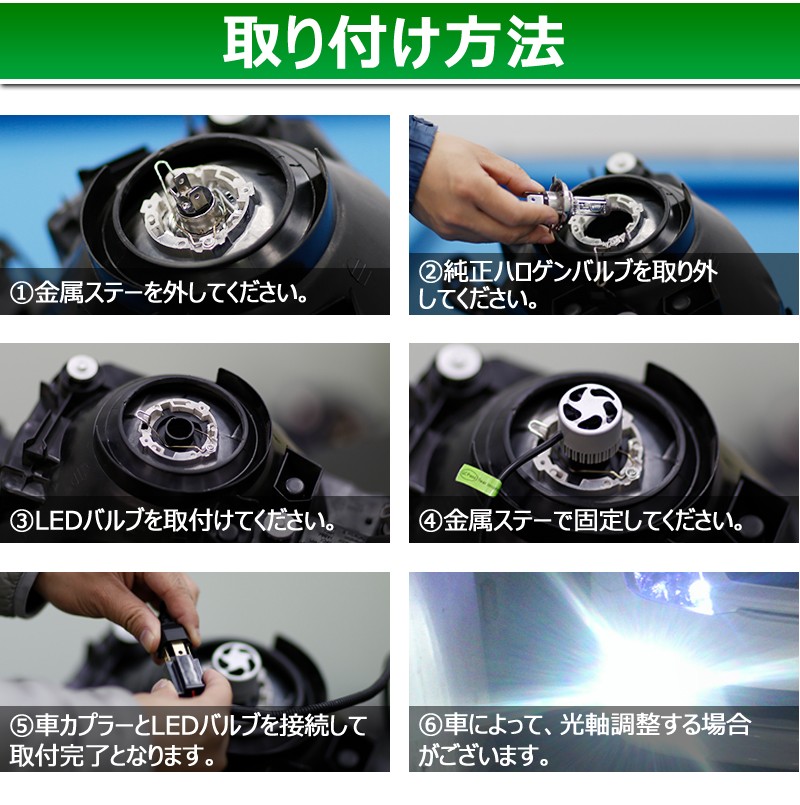 取り付け方法

①金属ステーを外してください。

②純正ハロゲンバルブを取り外してください。

③LEDバルブを取付けてください。

④金属ステーで固定してください。

⑤車カプラーとLEDバルブを接続して取付完了となります。

⑥車によって、光軸調整する場合がございます。